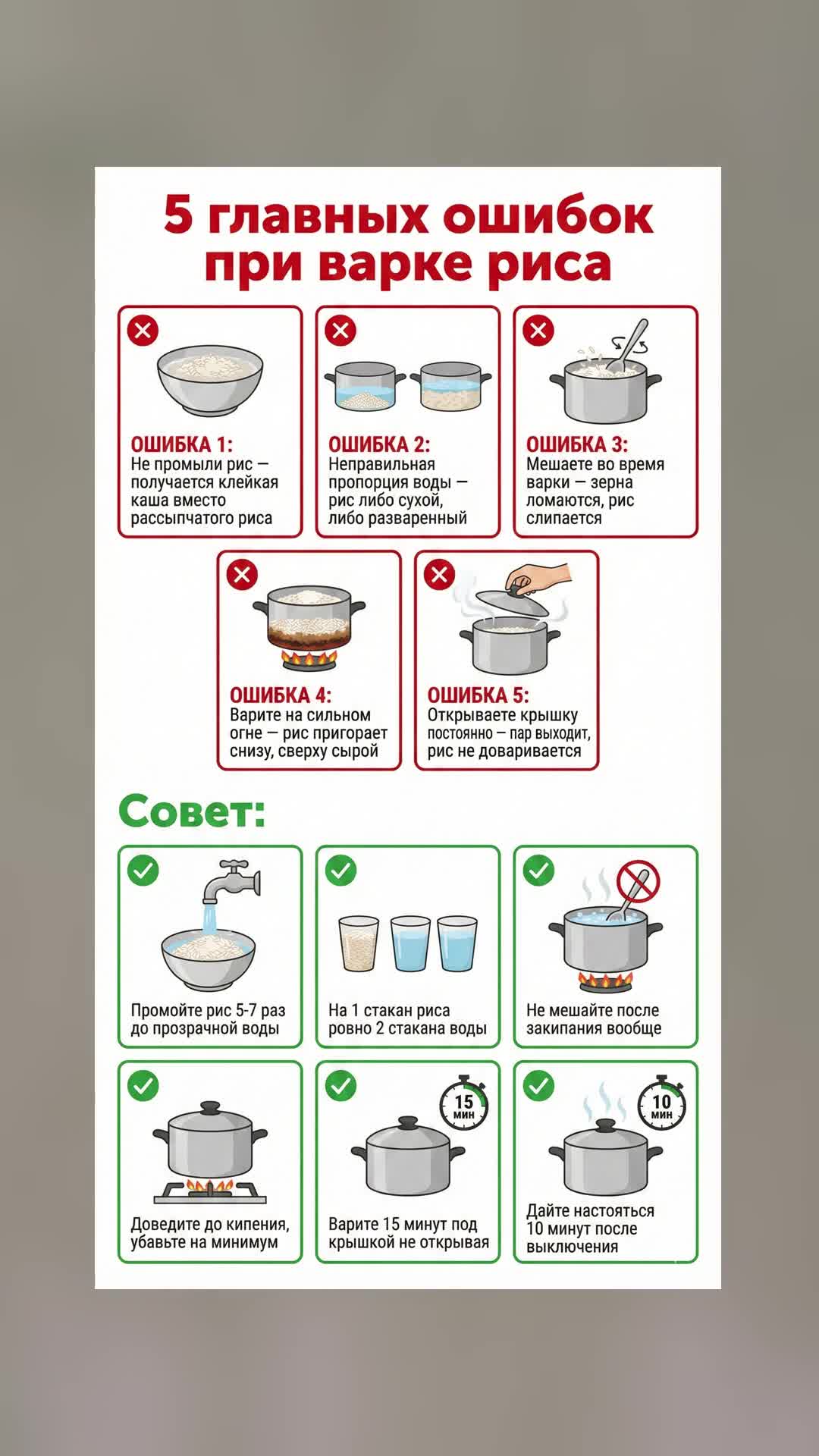 5 главных ошибок при варке риса

ОШИБКА 1:
Не промыли рис — получается клейкая каша вместо рассыпчатого риса

ОШИБКА 2:
Неправильная пропорция воды — рис либо сухой, либо разваренный

ОШИБКА 3:
Мешаете во время варки — зерна ломаются, рис слипается

ОШИБКА 4:
Варите на сильном огне — рис пригорает снизу, сверху сырой

ОШИБКА 5:
Открываете крышку постоянно — пар выходит, рис не доваривается

Совет:

Промойте рис 5-7 раз до прозрачной воды

На 1 стакан риса ровно 2 стакана воды

Не мешайте после закипания вообще

Доведите до кипения, убавьте на минимум

15 мин
Варите 15 минут под крышкой не открывая

10 мин
Дайте настояться 10 минут после выключения