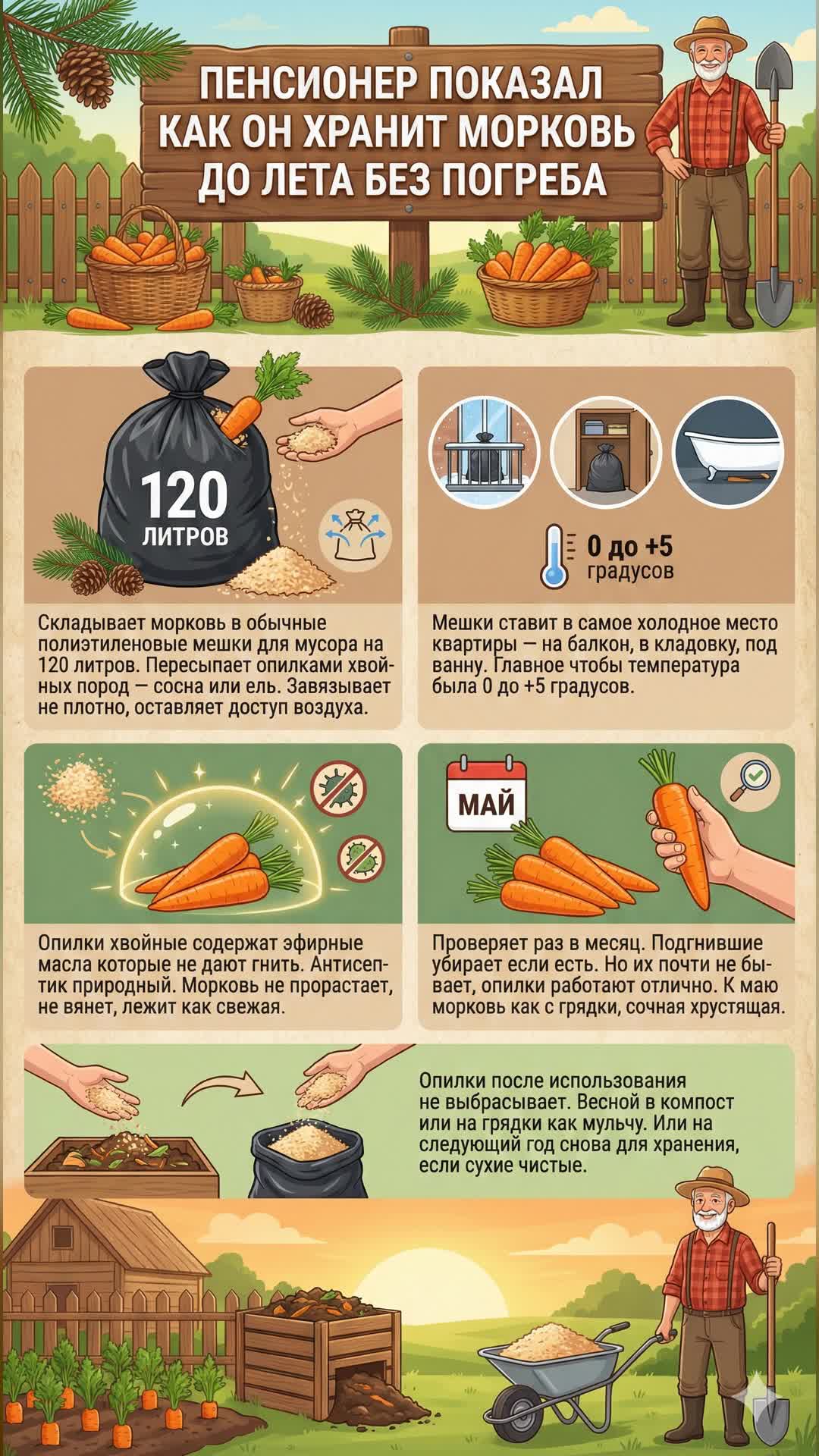 ПЕНСИОНЕР ПОКАЗАЛ КАК ОН ХРАНИТ МОРКОВЬ ДО ЛЕТА БЕЗ ПОГРЕБА

120 ЛИТРОВ

Складывает морковь в обычные полиэтиленовые мешки для мусора на 120 литров. Пересыпает опилками хвойных пород — сосна или ель. Завязывает не плотно, оставляет доступ воздуха.

0 до +5 градусов

Мешки ставит в самое холодное место квартиры — на балкон, в кладовку, под ванну. Главное чтобы температура была 0 до +5 градусов.

Опилки хвойные содержат эфирные масла которые не дают гнить. Антисептик природный. Морковь не прорастает, не вянет, лежит как свежая.

МАЙ

Проверяет раз в месяц. Подгнившие убирает если есть. Но их почти не бывает, опилки работают отлично. К маю морковь как с грядки, сочная хрустящая.

Опилки после использования не выбрасывает. Весной в компост или на грядки как мульчу. Или на следующий год снова для хранения, если сухие чистые.