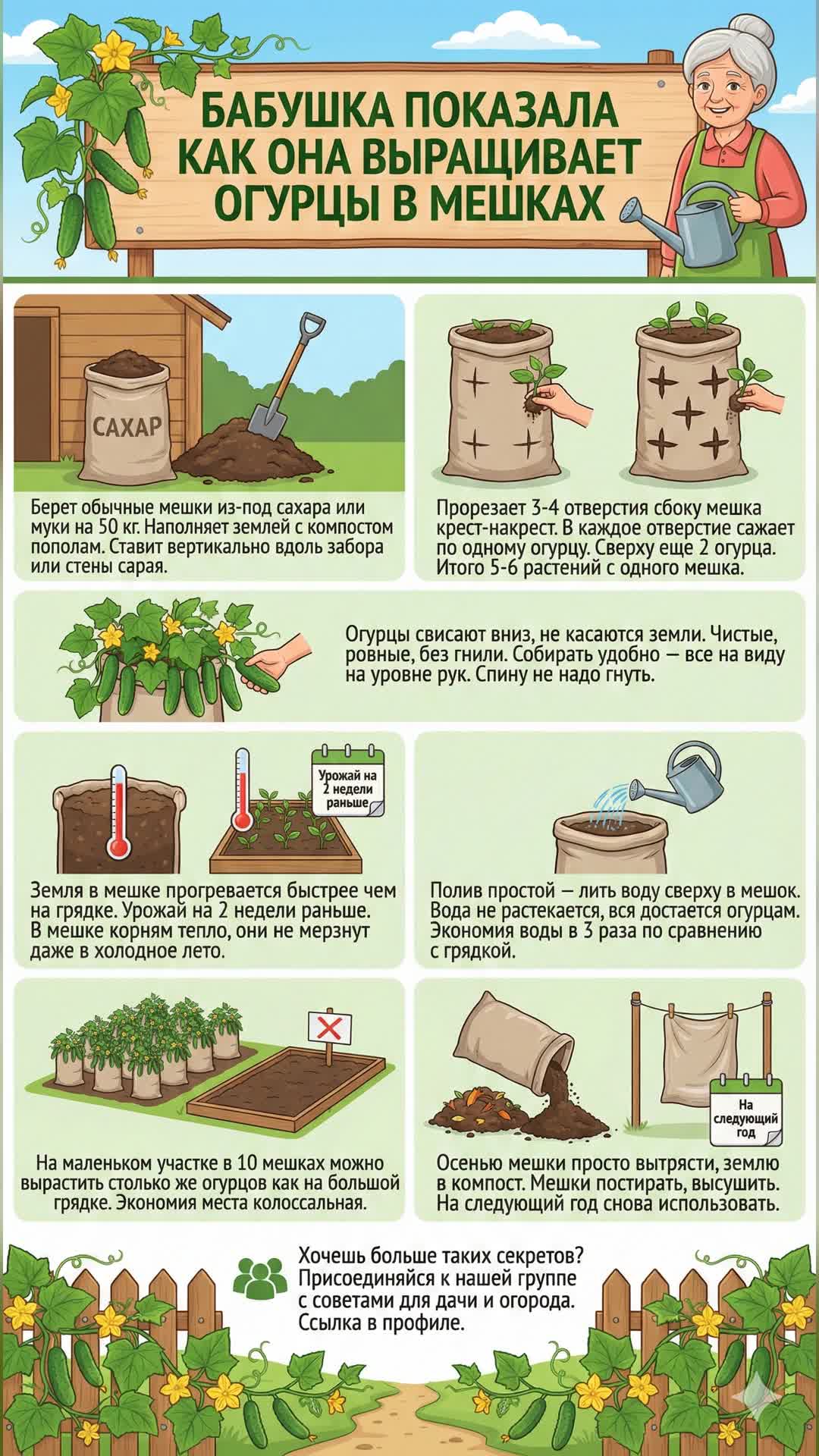 БАБУШКА ПОКАЗАЛА КАК ОНА ВЫРАЩИВАЕТ ОГУРЦЫ В МЕШКАХ

САХАР

Берет обычные мешки из-под сахара или муки на 50 кг. Наполняет землей с компостом пополам. Ставит вертикально вдоль забора или стены сарая.

Прорезает 3-4 отверстия сбоку мешка крест-накрест. В каждое отверстие сажает по одному огурцу. Сверху еще 2 огурца. Итого 5-6 растений с одного мешка.

Огурцы свисают вниз, не касаются земли. Чистые, ровные, без гнили. Собирать удобно — все на виду на уровне рук. Спину не надо гнуть.

Урожай на 2 недели раньше

Земля в мешке прогревается быстрее чем на грядке. Урожай на 2 недели раньше. В мешке корням тепло, они не мерзнут даже в холодное лето.

Полив простой — лить воду сверху в мешок. Вода не растекается, вся достается огурцам. Экономия воды в 3 раза по сравнению с грядкой.

На маленьком участке в 10 мешках можно вырастить столько же огурцов как на большой грядке. Экономия места колоссальная.

На следующий год

Осенью мешки просто вытрясти, землю в компост. Мешки постирать, высушить. На следующий год снова использовать.

Хочешь больше таких секретов? Присоединяйся к нашей группе с советами для дачи и огорода. Ссылка в профиле.