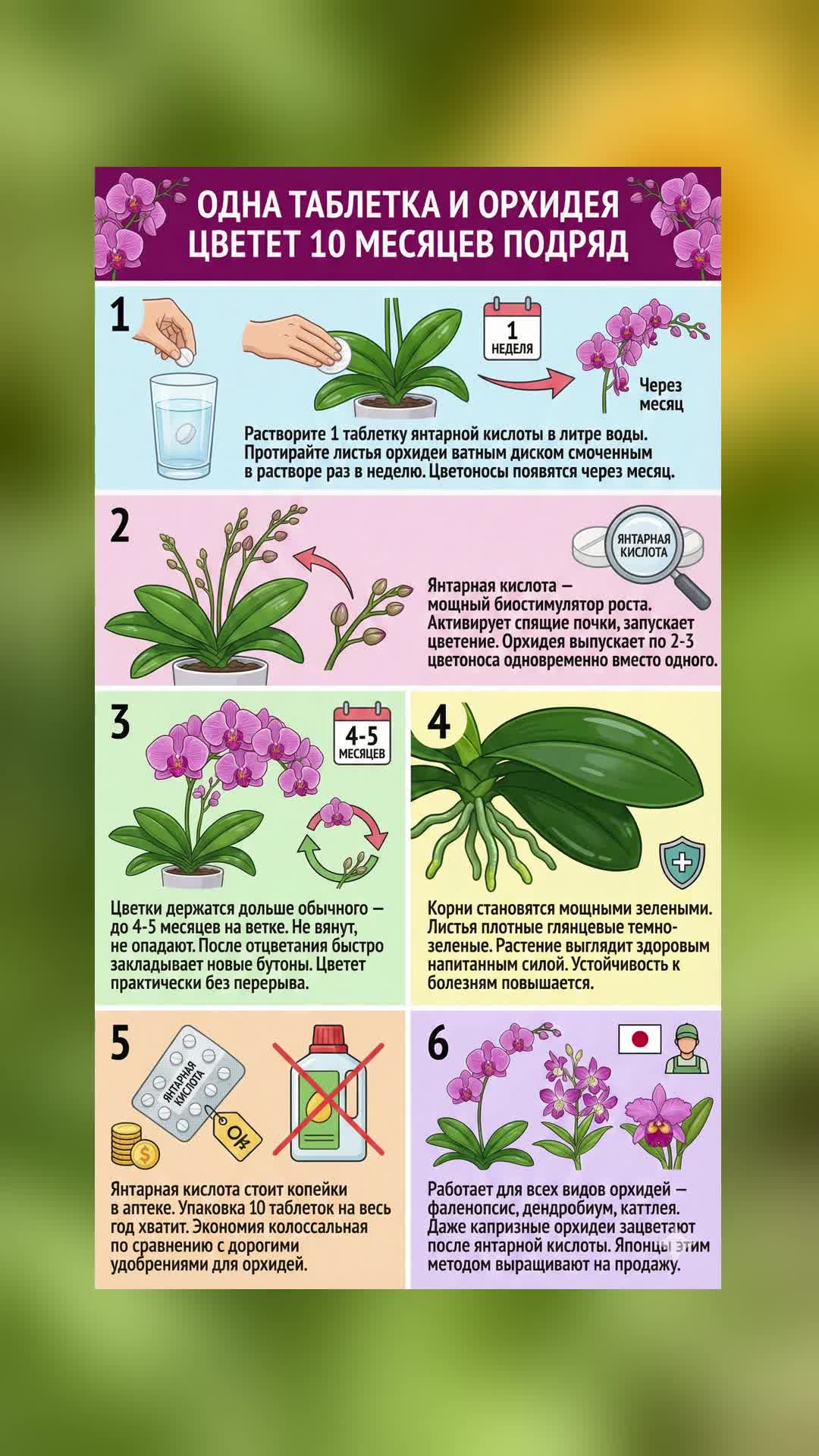 ОДНА ТАБЛЕТКА И ОРХИДЕЯ ЦВЕТЕТ 10 МЕСЯЦЕВ ПОДРЯД

1

1 НЕДЕЛЯ

Через месяц

Растворите 1 таблетку янтарной кислоты в литре воды. Протирайте листья орхидеи ватным диском смоченным в растворе раз в неделю. Цветоносы появятся через месяц.

2

ЯНТАРНАЯ КИСЛОТА

Янтарная кислота — мощный биостимулятор роста. Активирует спящие почки, запускает цветение. Орхидея выпускает по 2-3 цветоноса одновременно вместо одного.

3

4-5 МЕСЯЦЕВ

Цветки держатся дольше обычного — до 4-5 месяцев на ветке. Не вянут, не опадают. После отцветания быстро закладывает новые бутоны. Цветет практически без перерыва.

4

Корни становятся мощными зелеными. Листья плотные глянцевые темно-зеленые. Растение выглядит здоровым напитанным силой. Устойчивость к болезням повышается.

5

ЯНТАРНАЯ КИСЛОТА

Ok

Янтарная кислота стоит копейки в аптеке. Упаковка 10 таблеток на весь год хватит. Экономия колоссальная по сравнению с дорогими удобрениями для орхидей.

6

Работает для всех видов орхидей — фаленопсис, дендробиум, каттлея. Даже капризные орхидеи зацветают после янтарной кислоты. Японцы этим методом выращивают на продажу.