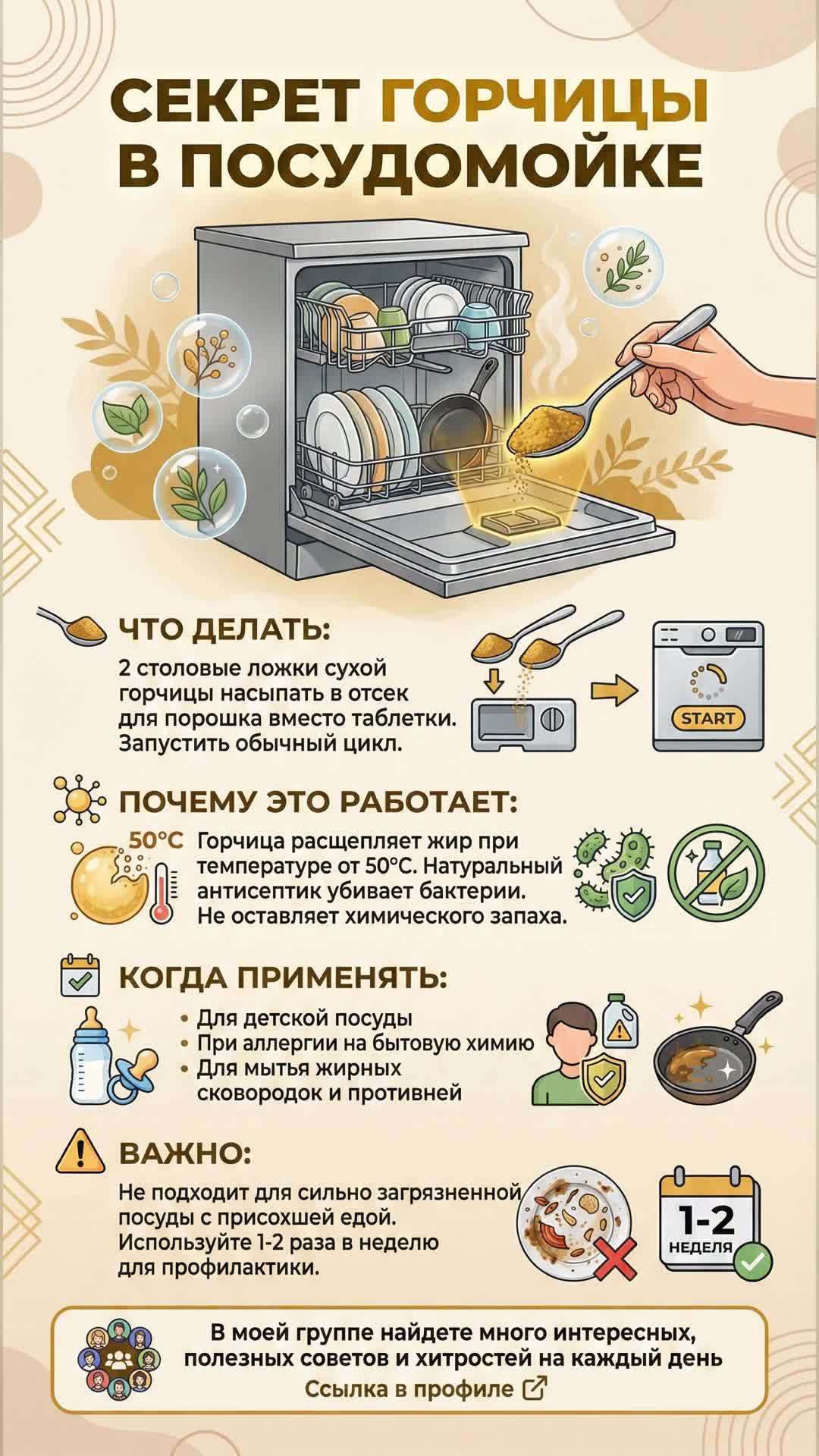 СЕКРЕТ ГОРЧИЦЫ В ПОСУДОМОЙКЕ

ЧТО ДЕЛАТЬ:
2 столовые ложки сухой горчицы насыпать в отсек для порошка вместо таблетки. Запустить обычный цикл.

START

ПОЧЕМУ ЭТО РАБОТАЕТ:
50°C
Горчица расщепляет жир при температуре от 50°C. Натуральный антисептик убивает бактерии. Не оставляет химического запаха.

КОГДА ПРИМЕНЯТЬ:
• Для детской посуды
• При аллергии на бытовую химию
• Для мытья жирных сковородок и противней

ВАЖНО:
Не подходит для сильно загрязненной посуды с присохшей едой. Используйте 1-2 раза в неделю для профилактики.

1-2
НЕДЕЛЯ

В моей группе найдете много интересных, полезных советов и хитростей на каждый день
Ссылка в профиле