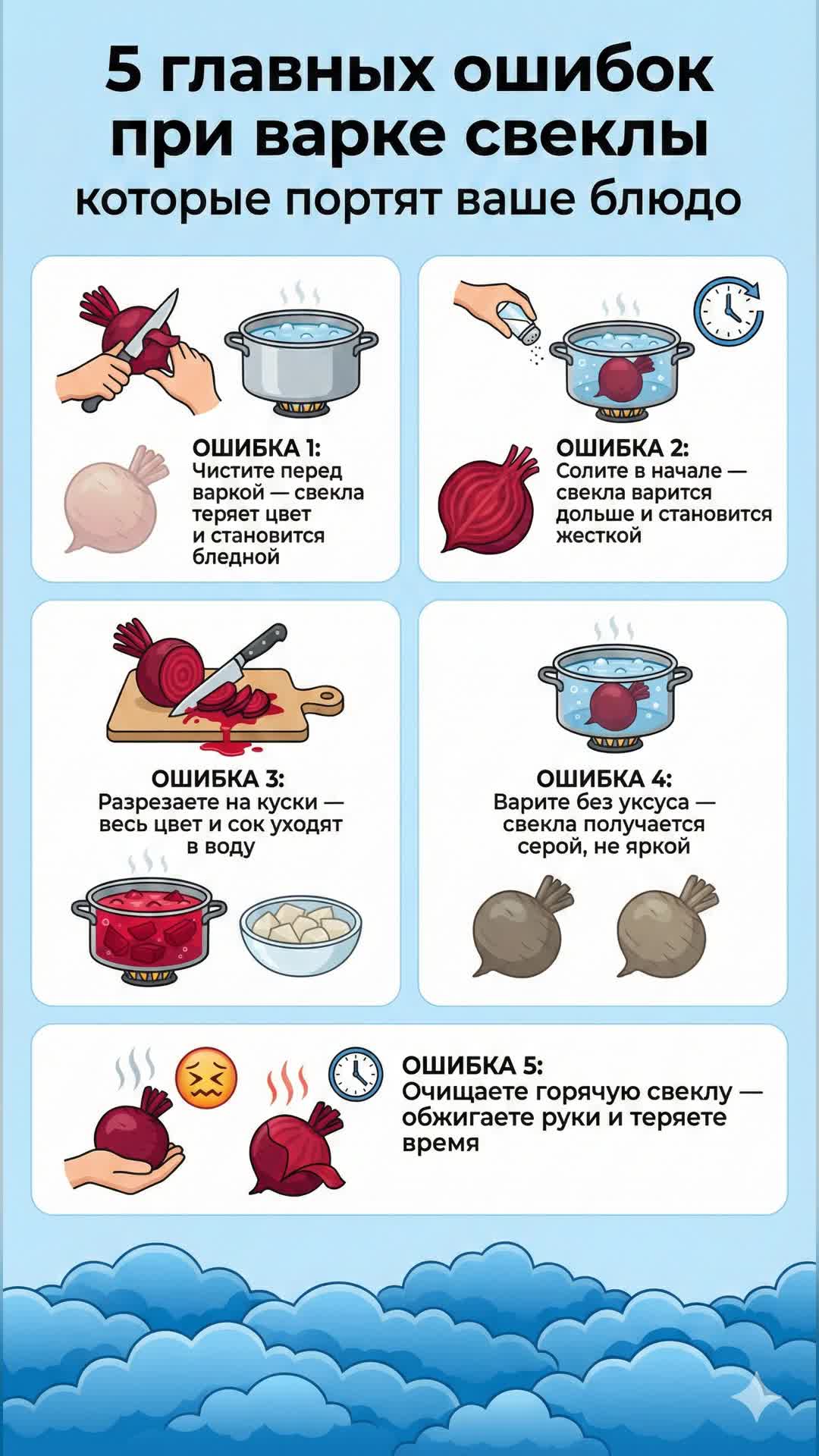 5 главных ошибок при варке свеклы
которые портят ваше блюдо

ОШИБКА 1:
Чистите перед варкой — свекла теряет цвет и становится бледной

ОШИБКА 2:
Солите в начале — свекла варится дольше и становится жесткой

ОШИБКА 3:
Разрезаете на куски — весь цвет и сок уходят в воду

ОШИБКА 4:
Варите без уксуса — свекла получается серой, не яркой

ОШИБКА 5:
Очищаете горячую свеклу — обжигаете руки и теряете время