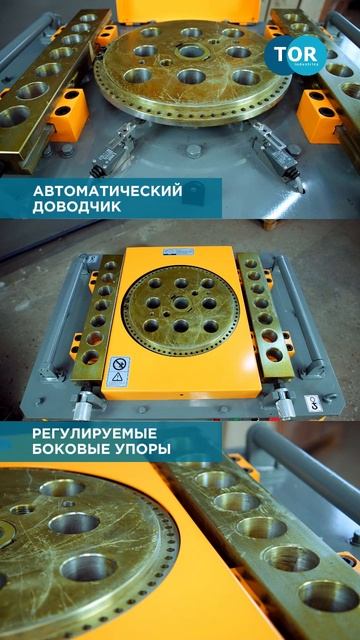 TOR industries

АВТОМАТИЧЕСКИЙ ДОВОДЧИК

РЕГУЛИРУЕМЫЕ БОКОВЫЕ УПОРЫ