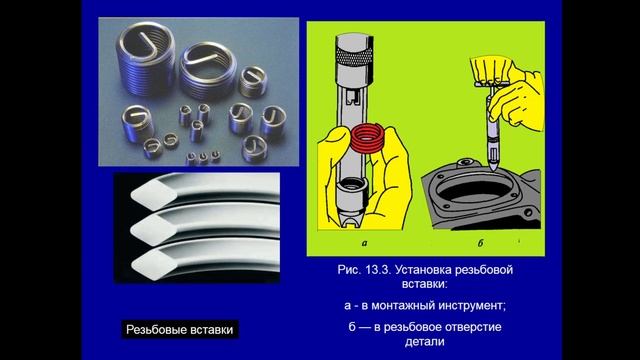 а

б

Рис. 13.3. Установка резьбовой вставки:

а - в монтажный инструмент;

б — в резьбовое отверстие детали

Резьбовые вставки