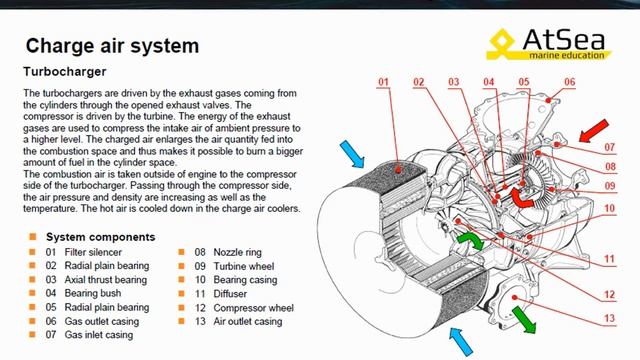 Charge air system

AtSea
marine education

Turbocharger

The turbochargers are driven by the exhaust gases coming from the cylinders through the opened exhaust valves. The compressor is driven by the turbine. The energy of the exhaust gases are used to compress the intake air of ambient pressure to a higher level. The charged air enlarges the air quantity fed into the combustion space and thus makes it possible to burn a bigger amount of fuel in the cylinder space.
The combustion air is taken outside of engine to the compressor side of the turbocharger. Passing through the compressor side, the air pressure and density are increasing as well as the temperature. The hot air is cooled down in the charge air coolers.

System components
01 Filter silencer
02 Radial plain bearing
03 Axial thrust bearing
04 Bearing bush
05 Radial plain bearing
06 Gas outlet casing
07 Gas inlet casing
08 Nozzle ring
09 Turbine wheel
10 Bearing casing
11 Diffuser
12 Compressor wheel
13 Air outlet casing

01 02 03 04 05 06 07 08 09 10 11 12 13