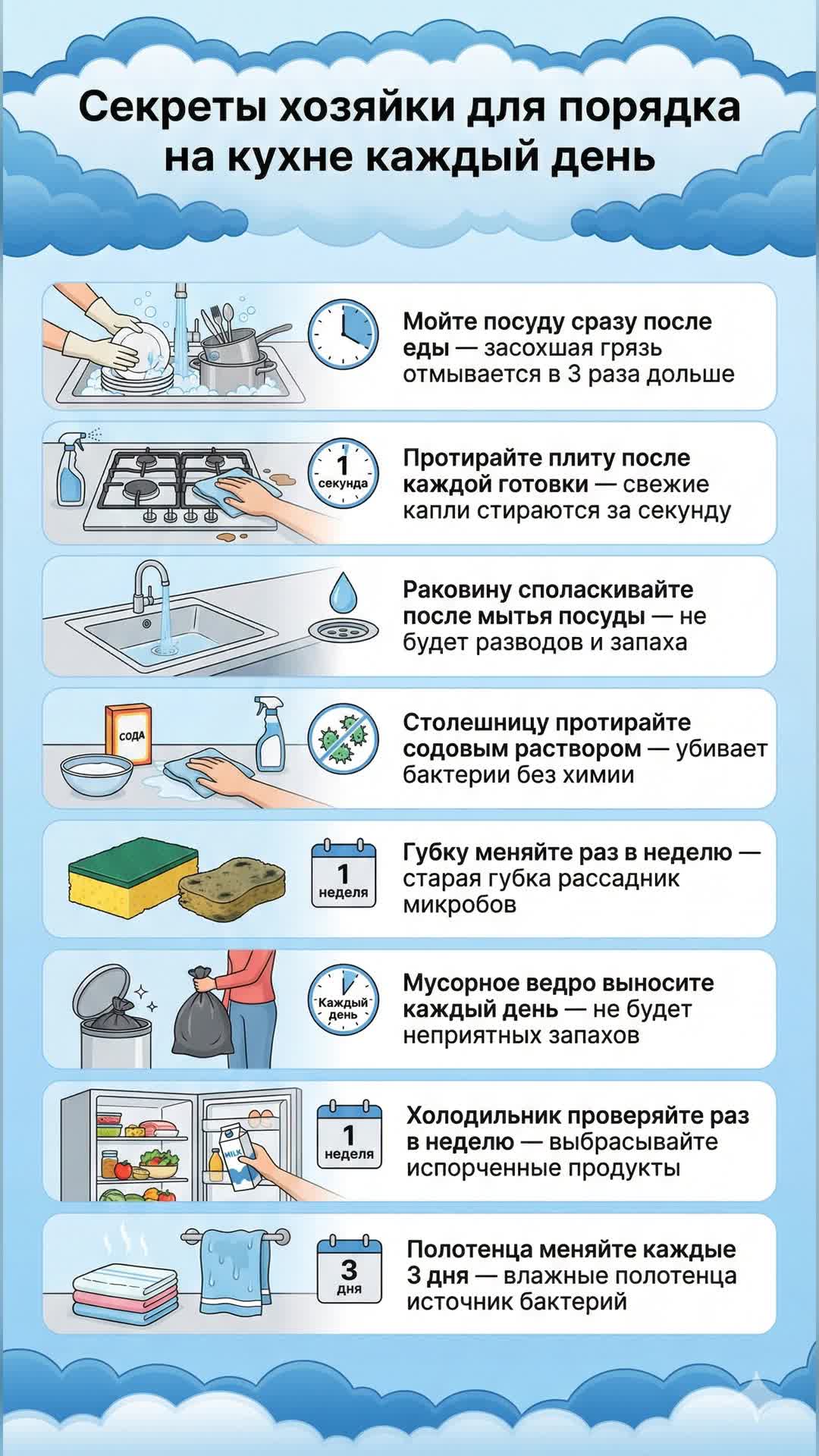 Секреты хозяйки для порядка на кухне каждый день

Мойте посуду сразу после еды — засохшая грязь отмывается в 3 раза дольше

1 секунда

Протирайте плиту после каждой готовки — свежие капли стираются за секунду

Раковину споласкивайте после мытья посуды — не будет разводов и запаха

СОДА

Столешницу протирайте содовым раствором — убивает бактерии без химии

1 неделя

Губку меняйте раз в неделю — старая губка рассадник микробов

Каждый день

Мусорное ведро выносите каждый день — не будет неприятных запахов

MILK

1 неделя

Холодильник проверяйте раз в неделю — выбрасывайте испорченные продукты

3 дня

Полотенца меняйте каждые 3 дня — влажные полотенца источник бактерий