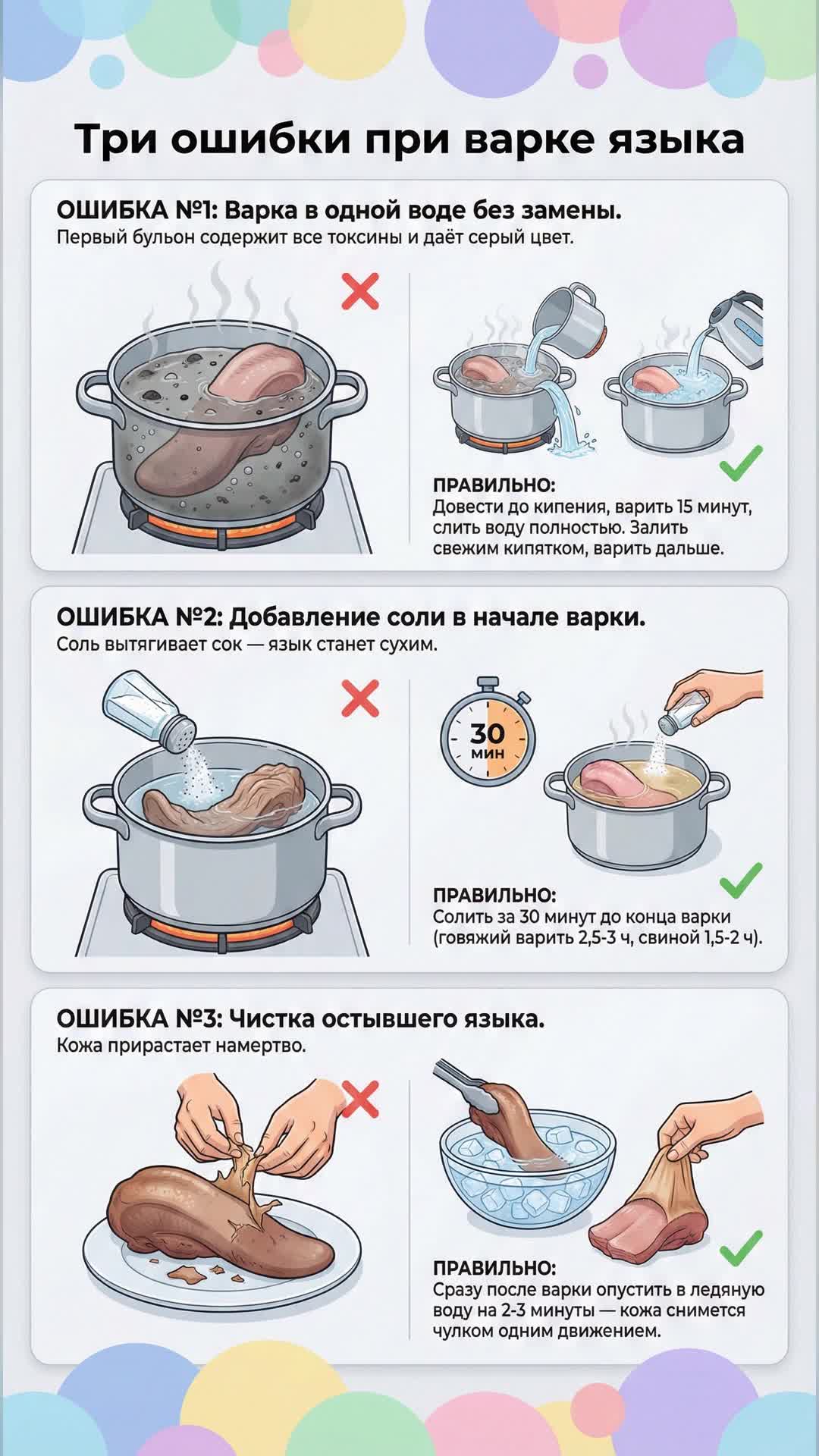 Три ошибки при варке языка

ОШИБКА №1: Варка в одной воде без замены.
Первый бульон содержит все токсины и даёт серый цвет.

ПРАВИЛЬНО:
Довести до кипения, варить 15 минут, слить воду полностью. Залить свежим кипятком, варить дальше.

ОШИБКА №2: Добавление соли в начале варки.
Соль вытягивает сок — язык станет сухим.

30 мин

ПРАВИЛЬНО:
Солить за 30 минут до конца варки (говяжий варить 2,5-3 ч, свиной 1,5-2 ч).

ОШИБКА №3: Чистка остывшего языка.
Кожа прирастает намертво.

ПРАВИЛЬНО:
Сразу после варки опустить в ледяную воду на 2-3 минуты — кожа снимется чулком одним движением.