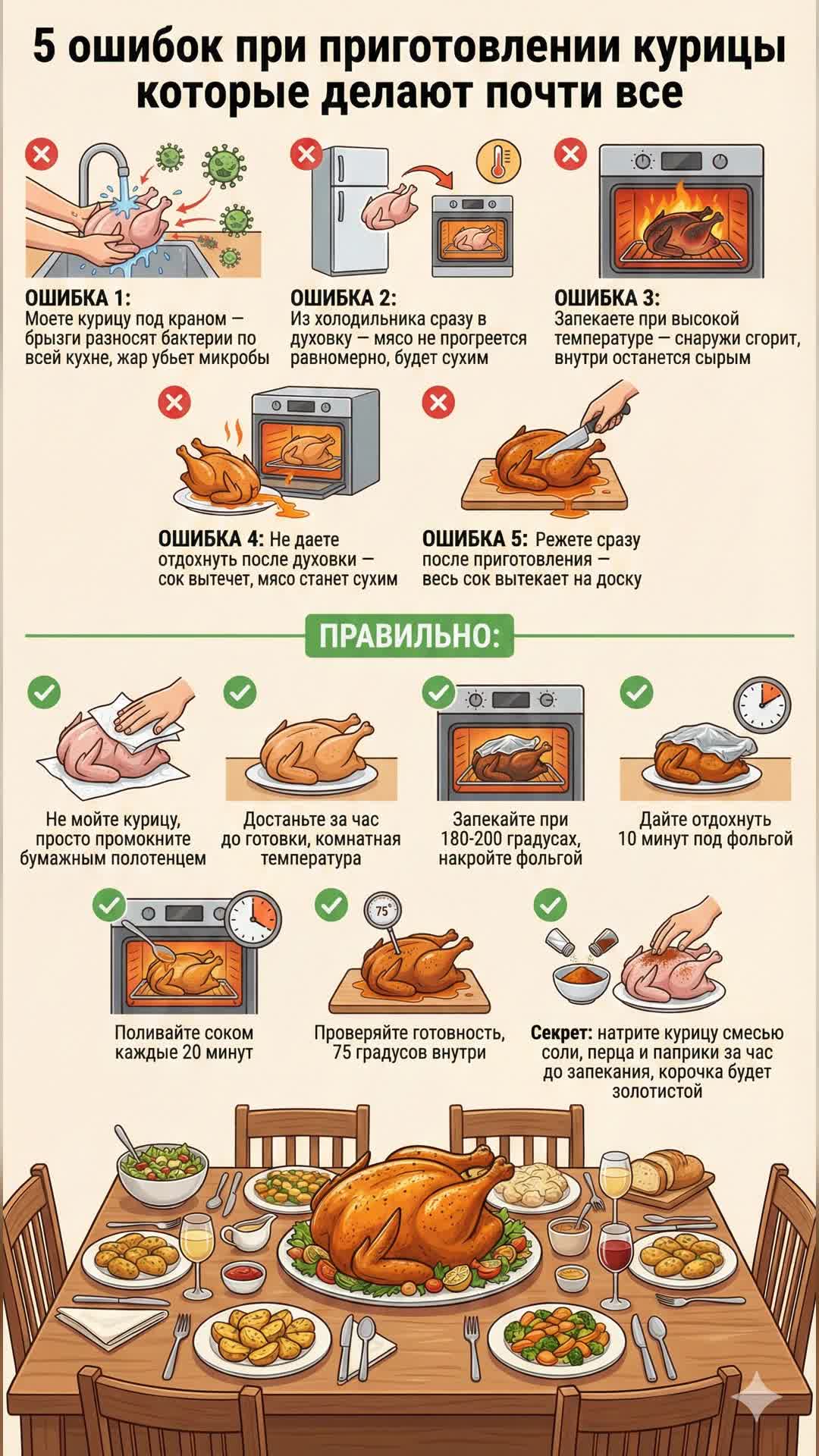 5 ошибок при приготовлении курицы которые делают почти все

ОШИБКА 1:
Моете курицу под краном — брызги разносят бактерии по всей кухне, жар убьет микробы

ОШИБКА 2:
Из холодильника сразу в духовку — мясо не прогреется равномерно, будет сухим

ОШИБКА 3:
Запекаете при высокой температуре — снаружи сгорит, внутри останется сырым

ОШИБКА 4: Не даете отдохнуть после духовки — сок вытечет, мясо станет сухим

ОШИБКА 5: Режете сразу после приготовления — весь сок вытекает на доску

ПРАВИЛЬНО:

Не мойте курицу, просто промокните бумажным полотенцем

Достаньте за час до готовки, комнатная температура

Запекайте при 180-200 градусах, накройте фольгой

Дайте отдохнуть 10 минут под фольгой

Поливайте соком каждые 20 минут

75°
Проверяйте готовность, 75 градусов внутри

Секрет: натрите курицу смесью соли, перца и паприки за час до запекания, корочка будет золотистой