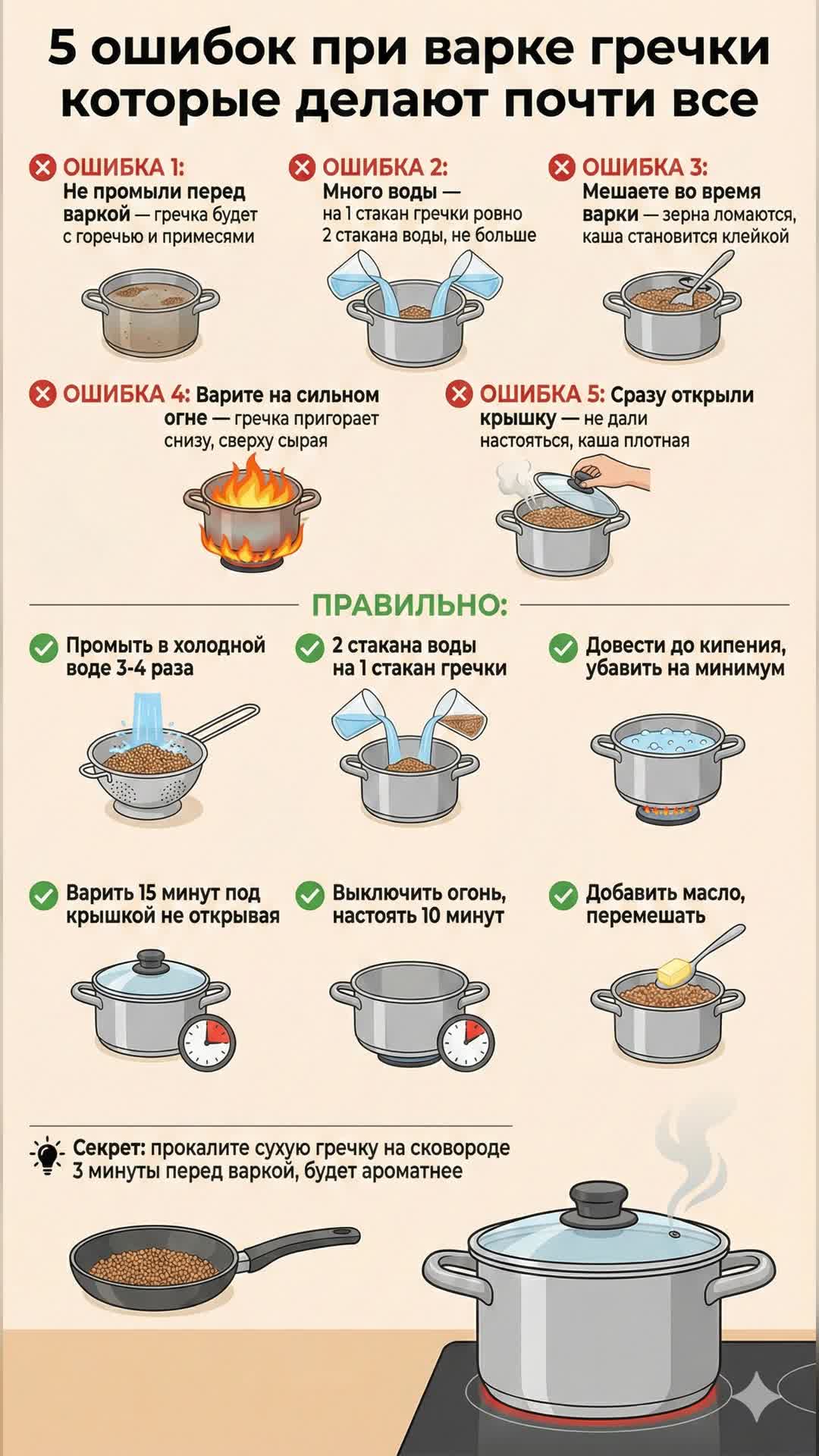 5 ошибок при варке гречки которые делают почти все

ОШИБКА 1:
Не промыли перед варкой — гречка будет с горечью и примесями

ОШИБКА 2:
Много воды — на 1 стакан гречки ровно 2 стакана воды, не больше

ОШИБКА 3:
Мешаете во время варки — зерна ломаются, каша становится клейкой

ОШИБКА 4: Варите на сильном огне — гречка пригорает снизу, сверху сырая

ОШИБКА 5: Сразу открыли крышку — не дали настояться, каша плотная

ПРАВИЛЬНО:

Промыть в холодной воде 3-4 раза

2 стакана воды на 1 стакан гречки

Довести до кипения, убавить на минимум

Варить 15 минут под крышкой не открывая

Выключить огонь, настоять 10 минут

Добавить масло, перемешать

Секрет: прокалите сухую гречку на сковороде 3 минуты перед варкой, будет ароматнее