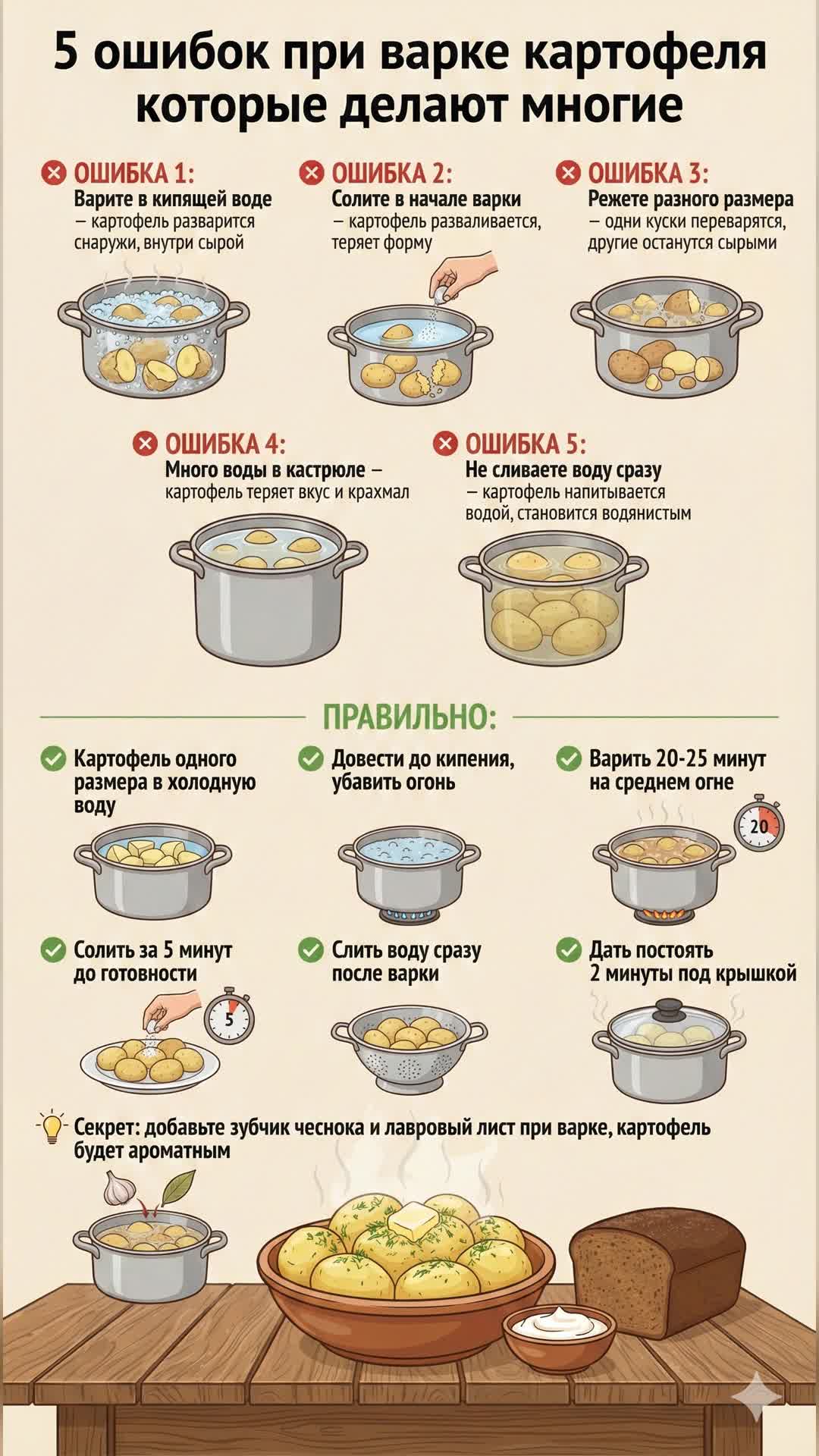 5 ошибок при варке картофеля которые делают многие

ОШИБКА 1:
Варите в кипящей воде — картофель разварится снаружи, внутри сырой

ОШИБКА 2:
Солите в начале варки — картофель разваливается, теряет форму

ОШИБКА 3:
Режете разного размера — одни куски переварятся, другие останутся сырыми

ОШИБКА 4:
Много воды в кастрюле — картофель теряет вкус и крахмал

ОШИБКА 5:
Не сливаете воду сразу — картофель напитывается водой, становится водянистым

ПРАВИЛЬНО:

Картофель одного размера в холодную воду

Довести до кипения, убавить огонь

Варить 20-25 минут на среднем огне

20

Солить за 5 минут до готовности

5

Слить воду сразу после варки

Дать постоять 2 минуты под крышкой

Секрет: добавьте зубчик чеснока и лавровый лист при варке, картофель будет ароматным