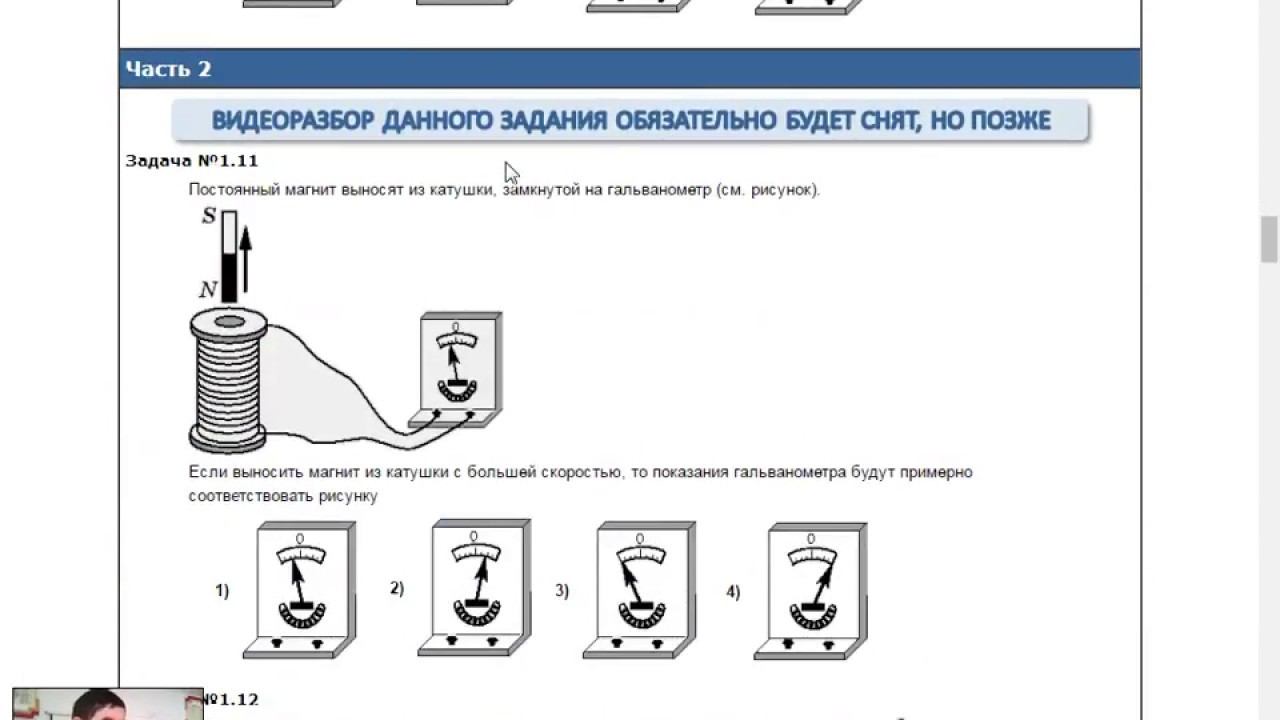 Часть 2

ВИДЕОРАЗБОР ДАННОГО ЗАДАНИЯ ОБЯЗАТЕЛЬНО БУДЕТ СНЯТ, НО ПОЗЖЕ

Задача №1.11

Постоянный магнит выносят из катушки, замкнутой на гальванометр (см. рисунок).

S

N

0

Если выносить магнит из катушки с большей скоростью, то показания гальванометра будут примерно соответствовать рисунку

1) 0

2) 0

3) 0

4) 0

№1.12