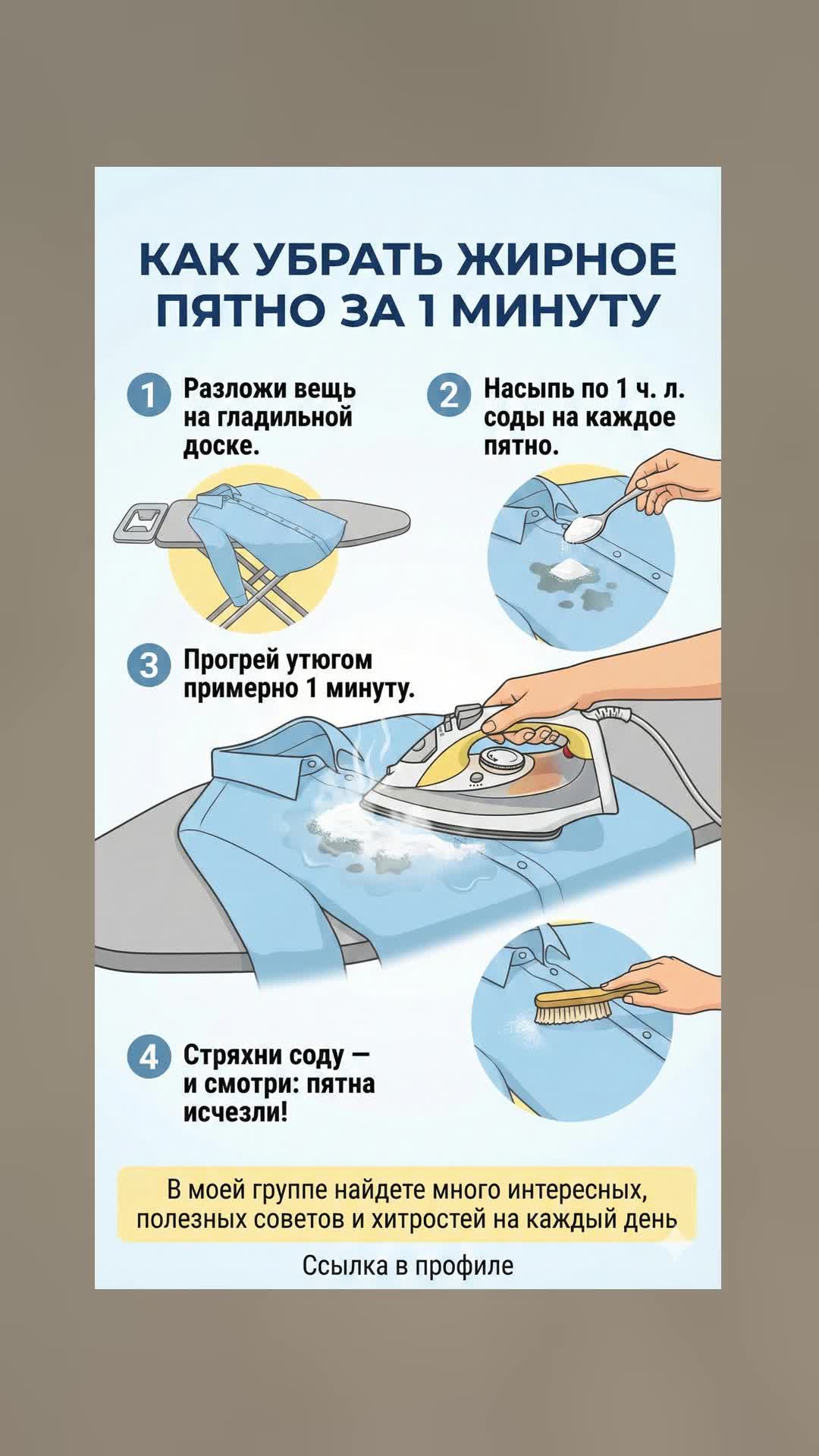 КАК УБРАТЬ ЖИРНОЕ ПЯТНО ЗА 1 МИНУТУ

1 Разложи вещь на гладильной доске.

2 Насыпь по 1 ч. л. соды на каждое пятно.

3 Прогрей утюгом примерно 1 минуту.

4 Стряхни соду — и смотри: пятна исчезли!

В моей группе найдете много интересных, полезных советов и хитростей на каждый день

Ссылка в профиле