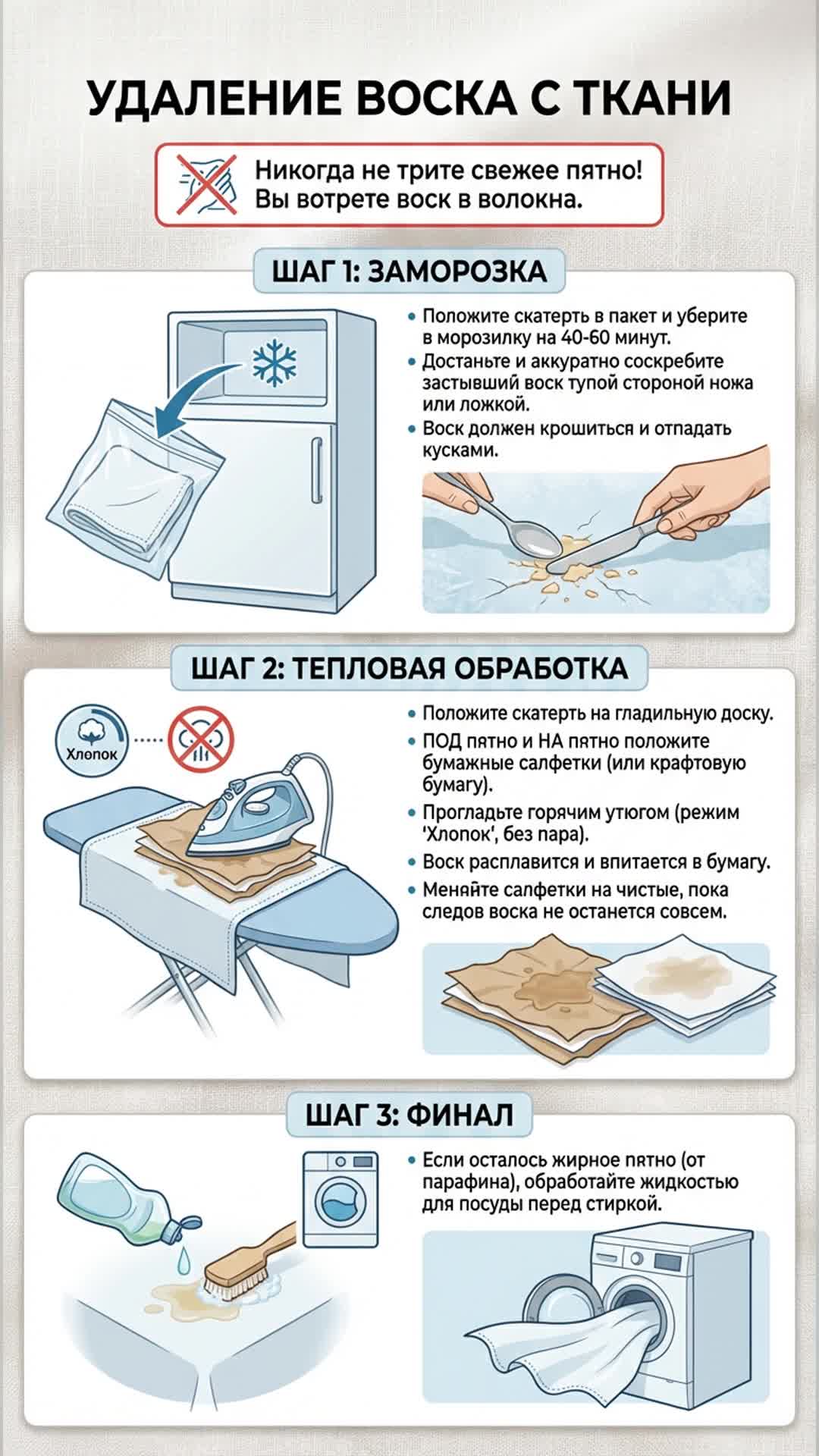 УДАЛЕНИЕ ВОСКА С ТКАНИ

Никогда не трите свежее пятно! Вы вотрете воск в волокна.

ШАГ 1: ЗАМОРОЗКА

• Положите скатерть в пакет и уберите в морозилку на 40-60 минут.
• Достаньте и аккуратно соскребите застывший воск тупой стороной ножа или ложкой.
• Воск должен крошиться и отпадать кусками.

ШАГ 2: ТЕПЛОВАЯ ОБРАБОТКА

Хлопок

• Положите скатерть на гладильную доску.
• ПОД пятно и НА пятно положите бумажные салфетки (или крафтовую бумагу).
• Прогладьте горячим утюгом (режим 'Хлопок', без пара).
• Воск расплавится и впитается в бумагу.
• Меняйте салфетки на чистые, пока следов воска не останется совсем.

ШАГ 3: ФИНАЛ

• Если осталось жирное пятно (от парафина), обработайте жидкостью для посуды перед стиркой.