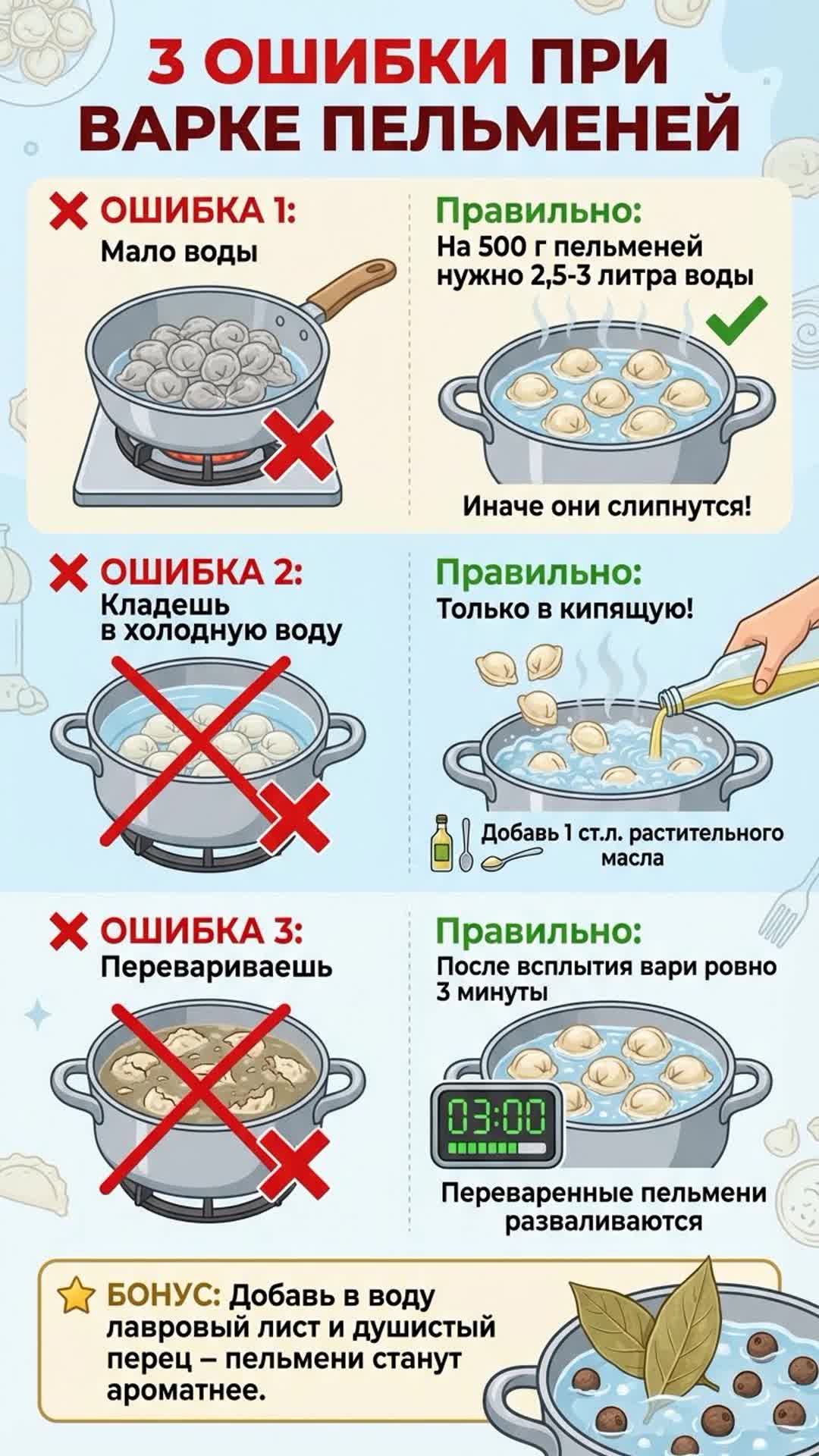 3 ОШИБКИ ПРИ ВАРКЕ ПЕЛЬМЕНЕЙ

ОШИБКА 1:
Мало воды

Правильно:
На 500 г пельменей нужно 2,5-3 литра воды

Иначе они слипнутся!

ОШИБКА 2:
Кладешь в холодную воду

Правильно:
Только в кипящую!

Добавь 1 ст.л. растительного масла

ОШИБКА 3:
Перевариваешь

Правильно:
После всплытия вари ровно 3 минуты

03:00

Переваренные пельмени разваливаются

БОНУС: Добавь в воду лавровый лист и душистый перец – пельмени станут ароматнее.