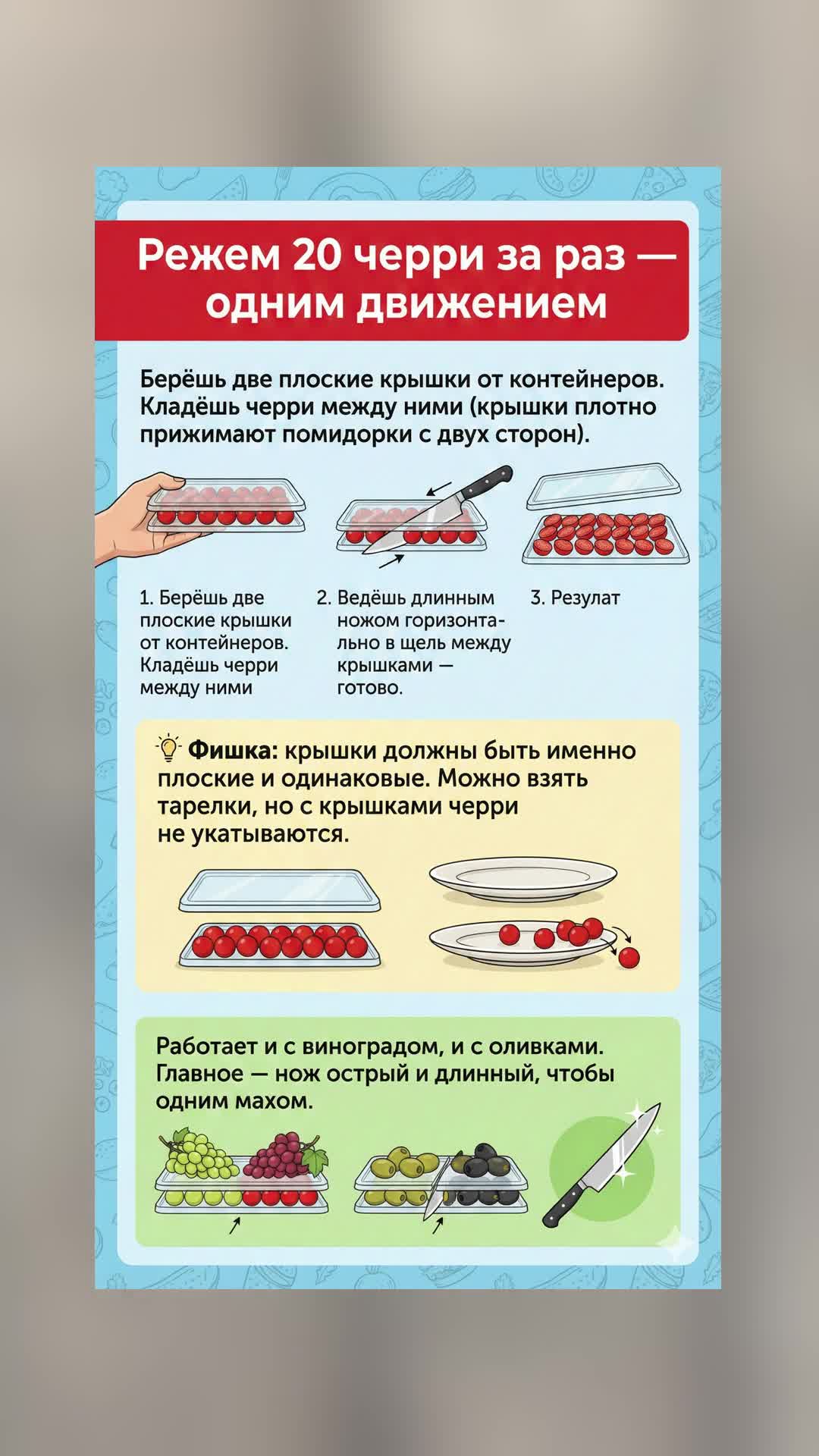 Режем 20 черри за раз — одним движением

Берёшь две плоские крышки от контейнеров. Кладёшь черри между ними (крышки плотно прижимают помидорки с двух сторон).

1. Берёшь две плоские крышки от контейнеров. Кладёшь черри между ними

2. Ведёшь длинным ножом горизонтально в щель между крышками — готово.

3. Резулат

Фишка: крышки должны быть именно плоские и одинаковые. Можно взять тарелки, но с крышками черри не укатываются.

Работает и с виноградом, и с оливками. Главное — нож острый и длинный, чтобы одним махом.