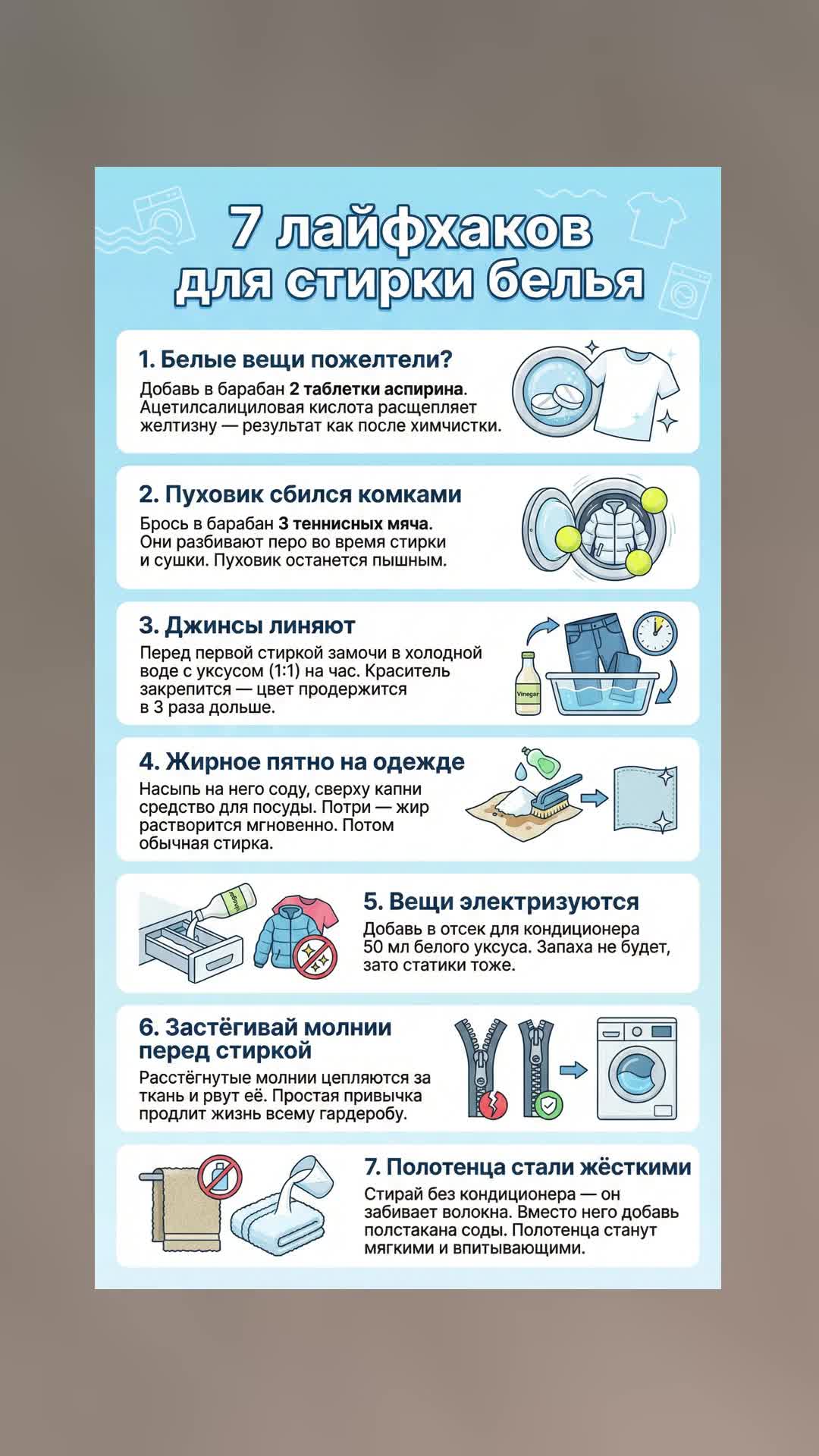 7 лайфхаков для стирки белья

1. Белые вещи пожелтели?
Добавь в барабан 2 таблетки аспирина. Ацетилсалициловая кислота расщепляет желтизну — результат как после химчистки.

2. Пуховик сбился комками
Брось в барабан 3 теннисных мяча. Они разбивают перо во время стирки и сушки. Пуховик останется пышным.

3. Джинсы линяют
Перед первой стиркой замочи в холодной воде с уксусом (1:1) на час. Краситель закрепится — цвет продержится в 3 раза дольше.

Vinegar

4. Жирное пятно на одежде
Насыпь на него соду, сверху капни средство для посуды. Потри — жир растворится мгновенно. Потом обычная стирка.

Vinegar

5. Вещи электризуются
Добавь в отсек для кондиционера 50 мл белого уксуса. Запаха не будет, зато статики тоже.

6. Застёгивай молнии перед стиркой
Расстёгнутые молнии цепляются за ткань и рвут её. Простая привычка продлит жизнь всему гардеробу.

7. Полотенца стали жёсткими
Стирай без кондиционера — он забивает волокна. Вместо него добавь полстакана соды. Полотенца станут мягкими и впитывающими.