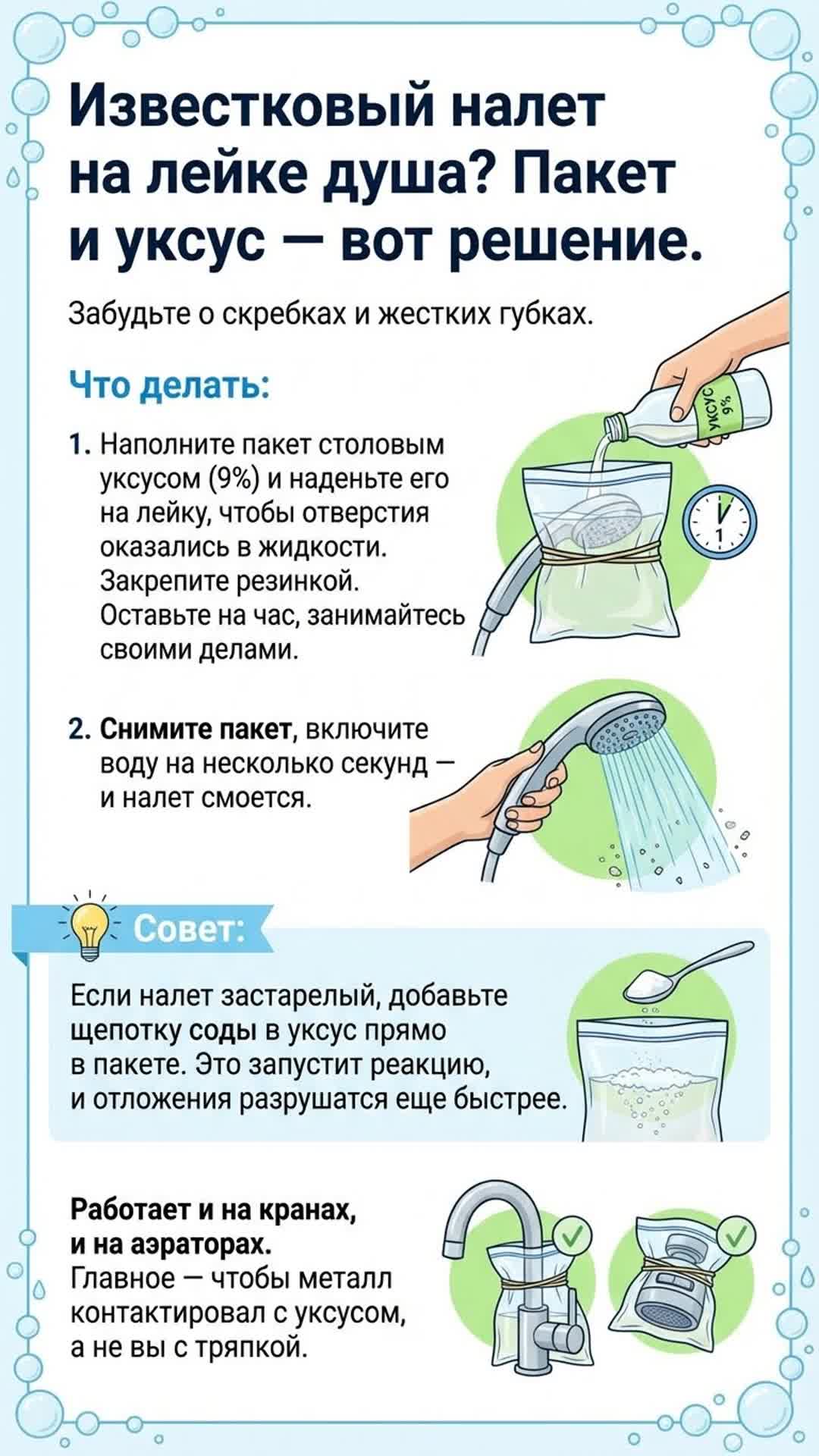 Известковый налет на лейке душа? Пакет и уксус — вот решение.

Забудьте о скребках и жестких губках.

Что делать:

1. Наполните пакет столовым уксусом (9%) и наденьте его на лейку, чтобы отверстия оказались в жидкости. Закрепите резинкой. Оставьте на час, занимайтесь своими делами.

УКСУС 9%

1

2. Снимите пакет, включите воду на несколько секунд — и налет смоется.

Совет:

Если налет застарелый, добавьте щепотку соды в уксус прямо в пакете. Это запустит реакцию, и отложения разрушатся еще быстрее.

Работает и на кранах, и на аэраторах. Главное — чтобы металл контактировал с уксусом, а не вы с тряпкой.