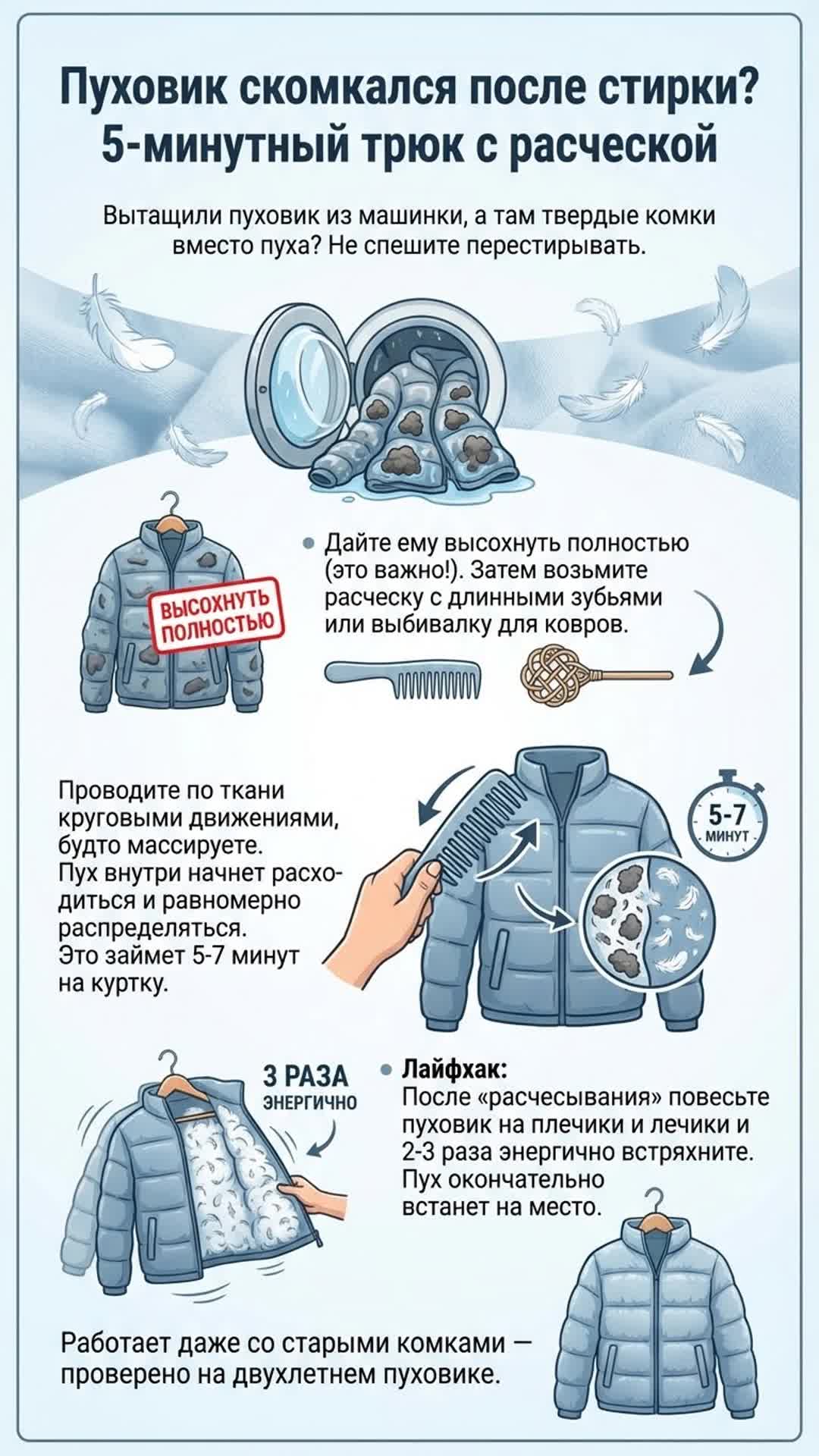 Пуховик скомкался после стирки? 5-минутный трюк с расческой

Вытащили пуховик из машинки, а там твердые комки вместо пуха? Не спешите перестирывать.

ВЫСОХНУТЬ ПОЛНОСТЬЮ

• Дайте ему высохнуть полностью (это важно!). Затем возьмите расческу с длинными зубьями или выбивалку для ковров.

Проводите по ткани круговыми движениями, будто массируете. Пух внутри начнет расходиться и равномерно распределяться. Это займет 5-7 минут на куртку.

5-7 МИНУТ

3 РАЗА ЭНЕРГИЧНО

• Лайфхак:
После «расчесывания» повесьте пуховик на плечики и лечики и 2-3 раза энергично встряхните. Пух окончательно встанет на место.

Работает даже со старыми комками — проверено на двухлетнем пуховике.