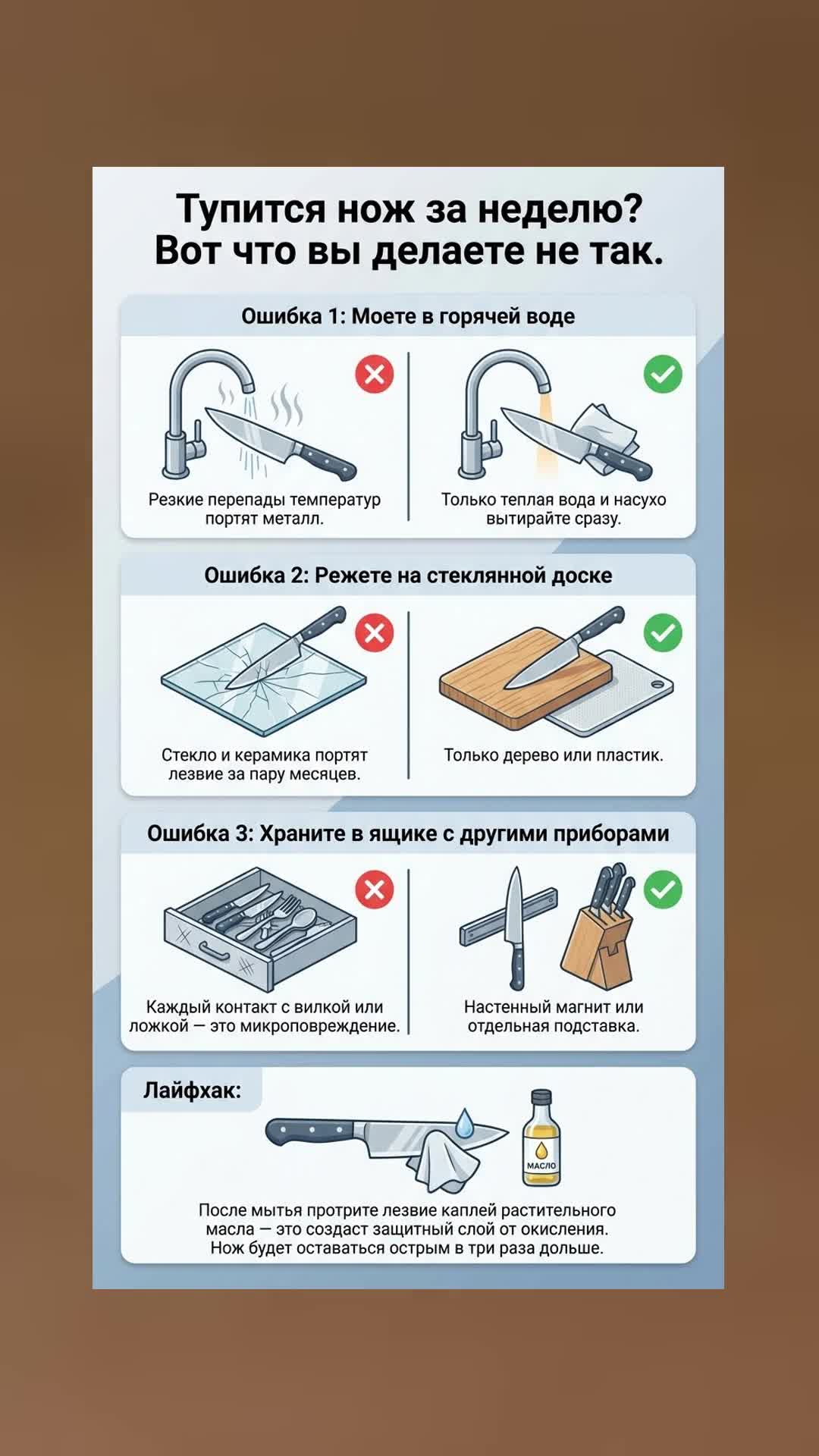 Тупится нож за неделю?
Вот что вы делаете не так.

Ошибка 1: Моете в горячей воде

Резкие перепады температур портят металл.

Только теплая вода и насухо вытирайте сразу.

Ошибка 2: Режете на стеклянной доске

Стекло и керамика портят лезвие за пару месяцев.

Только дерево или пластик.

Ошибка 3: Храните в ящике с другими приборами

Каждый контакт с вилкой или ложкой — это микроповреждение.

Настенный магнит или отдельная подставка.

Лайфхак:

МАСЛО

После мытья протрите лезвие каплей растительного масла — это создаст защитный слой от окисления. Нож будет оставаться острым в три раза дольше.