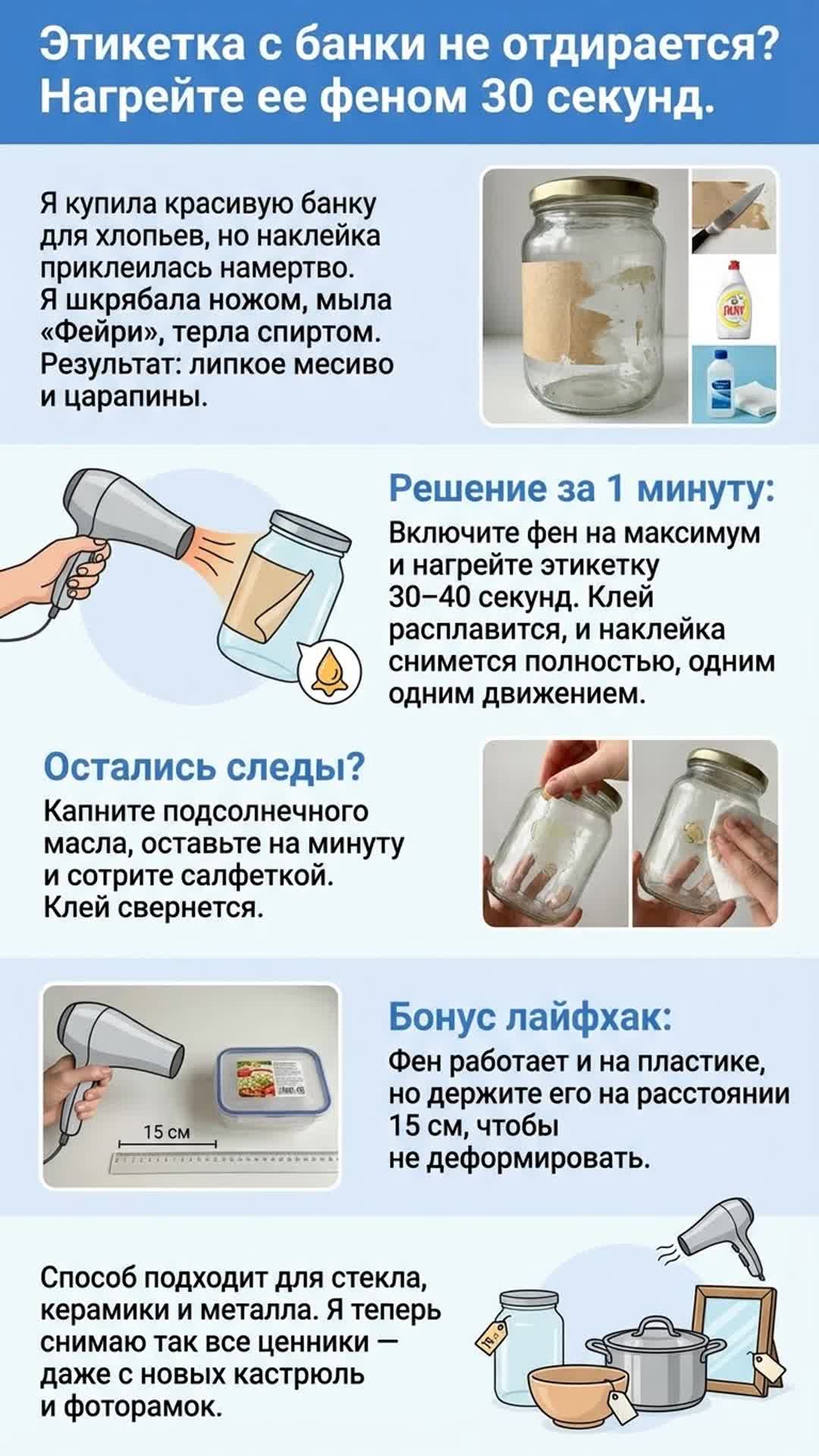 Этикетка с банки не отдирается? Нагрейте ее феном 30 секунд.

Я купила красивую банку для хлопьев, но наклейка приклеилась намертво. Я шкрябала ножом, мыла «Фейри», терла спиртом. Результат: липкое месиво и царапины.

Решение за 1 минуту:
Включите фен на максимум и нагрейте этикетку 30–40 секунд. Клей расплавится, и наклейка снимется полностью, одним одним движением.

Остались следы?
Капните подсолнечного масла, оставьте на минуту и сотрите салфеткой. Клей свернется.

15 см

Бонус лайфхак:
Фен работает и на пластике, но держите его на расстоянии 15 см, чтобы не деформировать.

Способ подходит для стекла, керамики и металла. Я теперь снимаю так все ценники — даже с новых кастрюль и фоторамок.