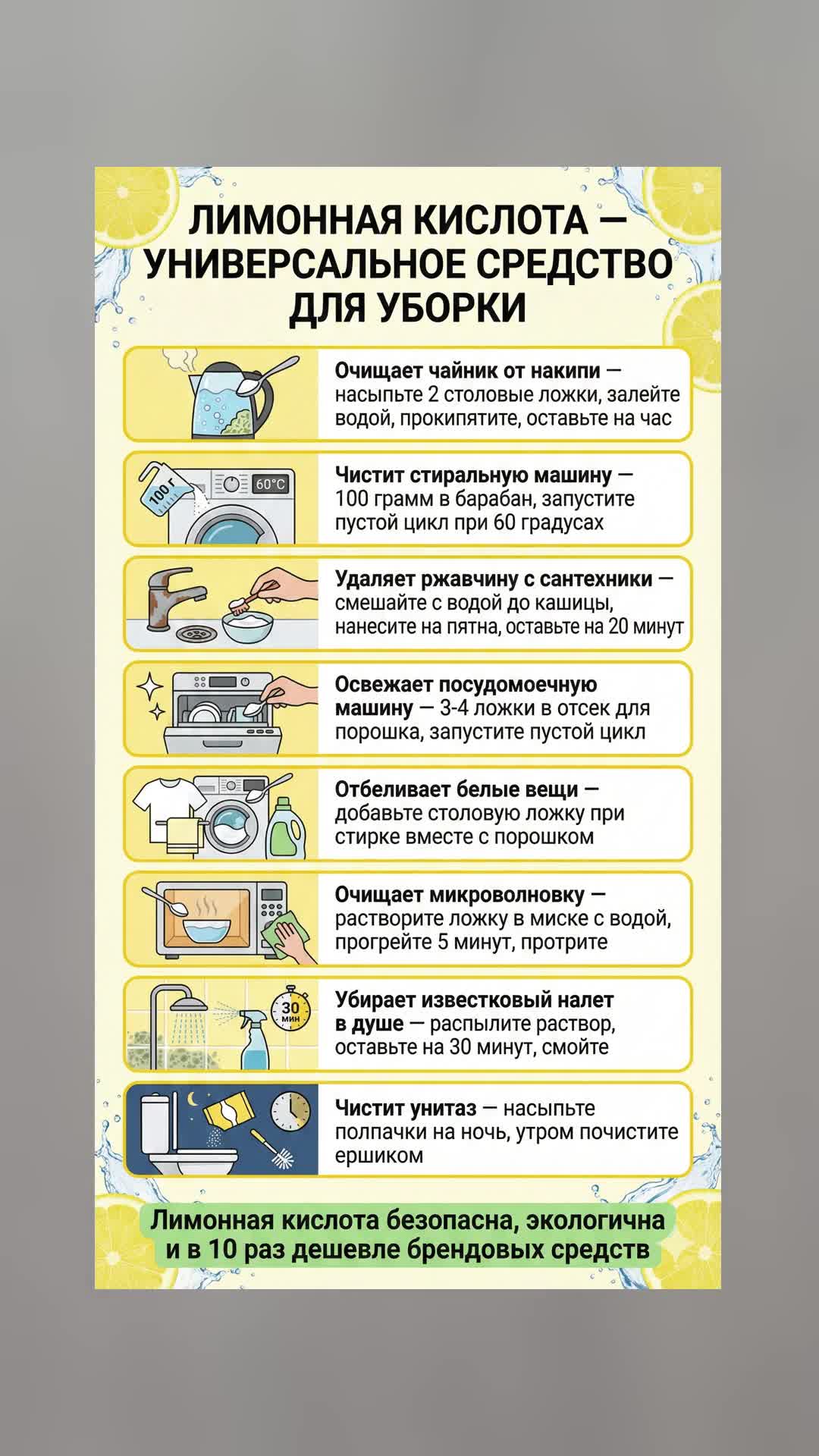 ЛИМОННАЯ КИСЛОТА — УНИВЕРСАЛЬНОЕ СРЕДСТВО ДЛЯ УБОРКИ

Очищает чайник от накипи — насыпьте 2 столовые ложки, залейте водой, прокипятите, оставьте на час

100 г
60°C
Чистит стиральную машину — 100 грамм в барабан, запустите пустой цикл при 60 градусах

Удаляет ржавчину с сантехники — смешайте с водой до кашицы, нанесите на пятна, оставьте на 20 минут

Освежает посудомоечную машину — 3-4 ложки в отсек для порошка, запустите пустой цикл

Отбеливает белые вещи — добавьте столовую ложку при стирке вместе с порошком

Очищает микроволновку — растворите ложку в миске с водой, прогрейте 5 минут, протрите

30 мин
Убирает известковый налет в душе — распылите раствор, оставьте на 30 минут, смойте

Чистит унитаз — насыпьте полпачки на ночь, утром почистите ершиком

Лимонная кислота безопасна, экологична и в 10 раз дешевле брендовых средств