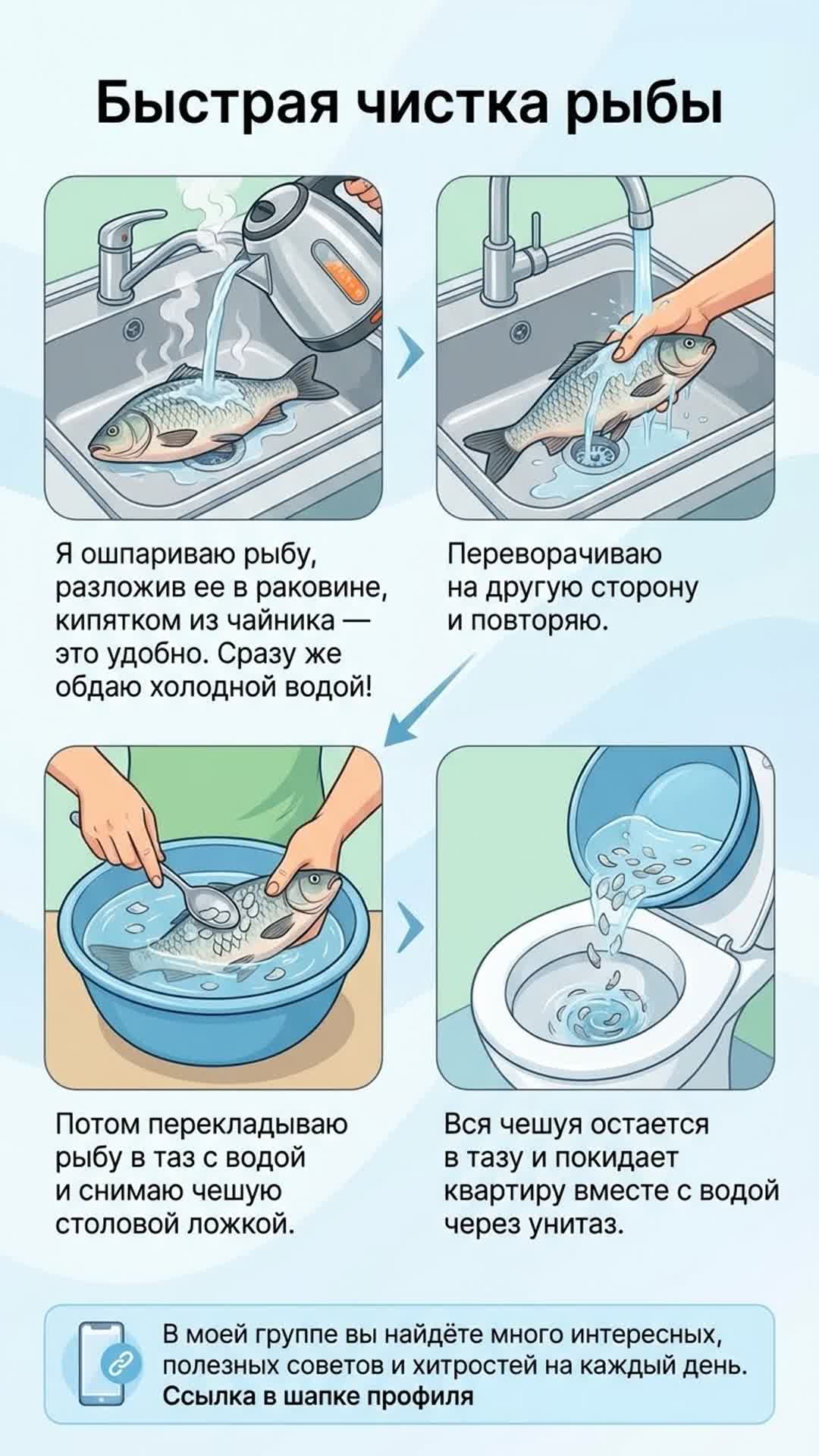 Быстрая чистка рыбы

Я ошпариваю рыбу, разложив ее в раковине, кипятком из чайника — это удобно. Сразу же обдаю холодной водой!

Переворачиваю на другую сторону и повторяю.

Потом перекладываю рыбу в таз с водой и снимаю чешую столовой ложкой.

Вся чешуя остается в тазу и покидает квартиру вместе с водой через унитаз.

В моей группе вы найдёте много интересных, полезных советов и хитростей на каждый день.
Ссылка в шапке профиля