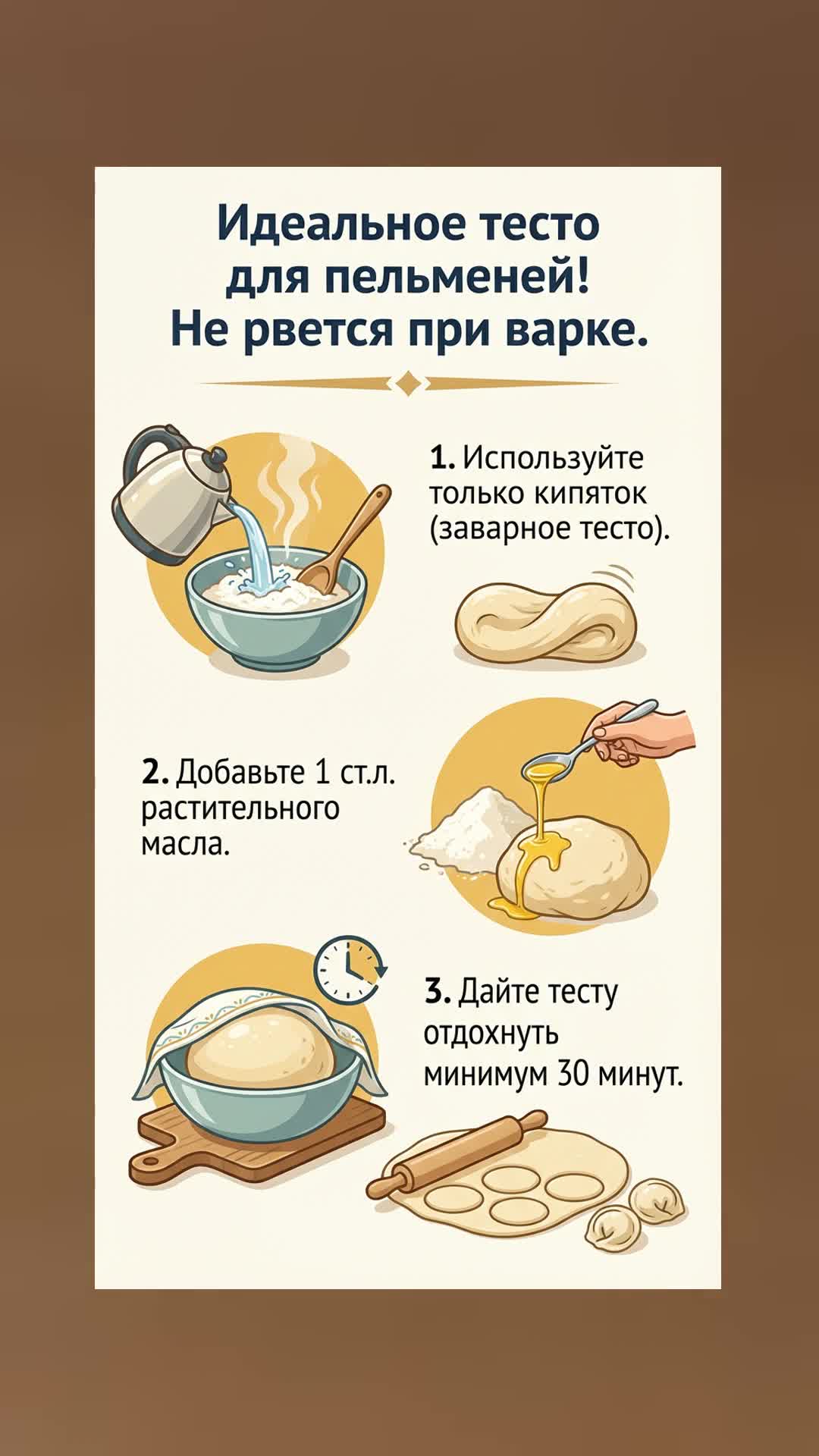 Идеальное тесто для пельменей! Не рвется при варке.

1. Используйте только кипяток (заварное тесто).

2. Добавьте 1 ст.л. растительного масла.

3. Дайте тесту отдохнуть минимум 30 минут.