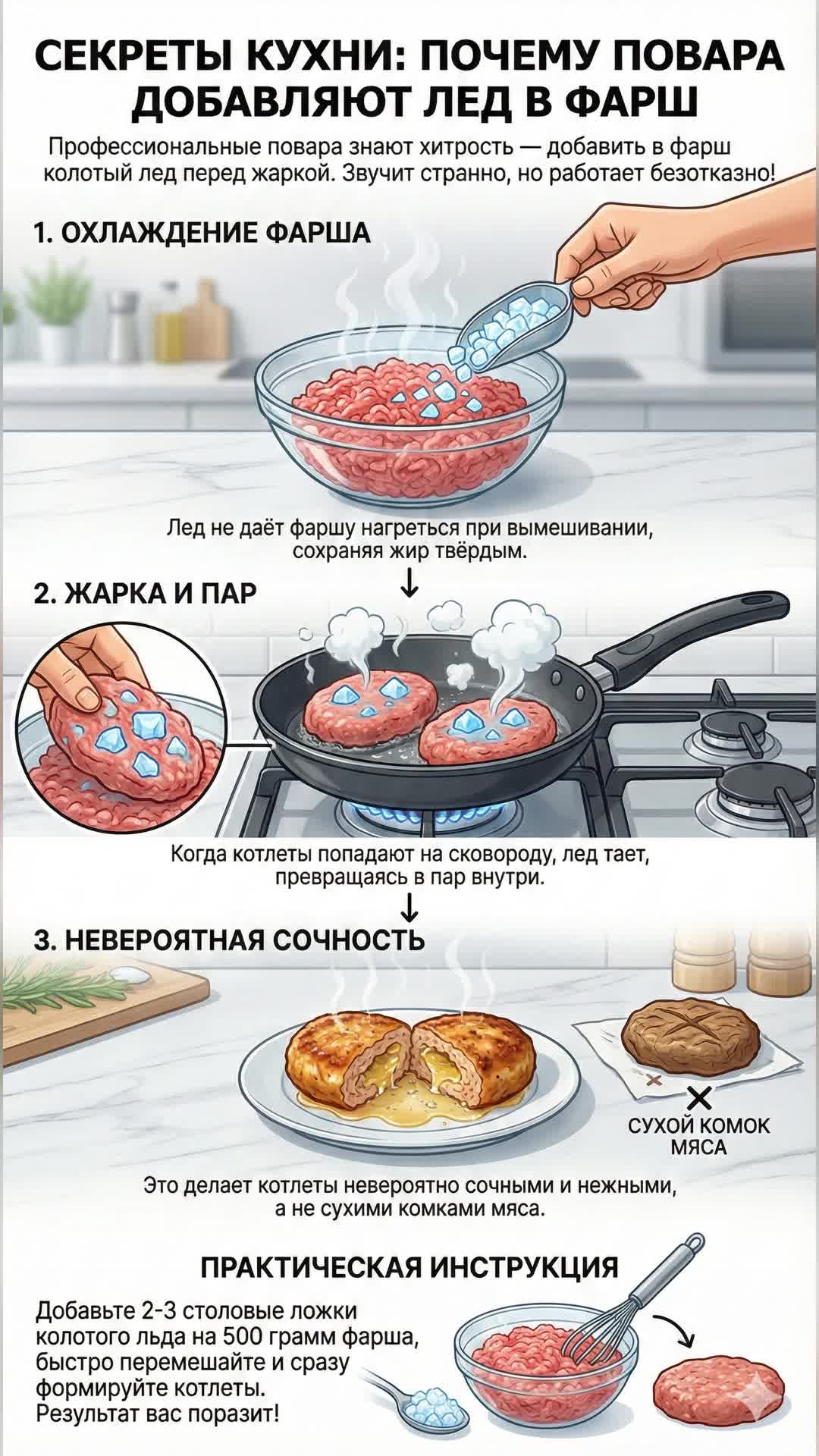 СЕКРЕТЫ КУХНИ: ПОЧЕМУ ПОВАРА ДОБАВЛЯЮТ ЛЕД В ФАРШ

Профессиональные повара знают хитрость — добавить в фарш колотый лед перед жаркой. Звучит странно, но работает безотказно!

1. ОХЛАЖДЕНИЕ ФАРША

Лед не даёт фаршу нагреться при вымешивании, сохраняя жир твёрдым.

2. ЖАРКА И ПАР

Когда котлеты попадают на сковороду, лед тает, превращаясь в пар внутри.

3. НЕВЕРОЯТНАЯ СОЧНОСТЬ

СУХОЙ КОМОК МЯСА

Это делает котлеты невероятно сочными и нежными, а не сухими комками мяса.

ПРАКТИЧЕСКАЯ ИНСТРУКЦИЯ

Добавьте 2-3 столовые ложки колотого льда на 500 грамм фарша, быстро перемешайте и сразу формируйте котлеты. Результат вас поразит!