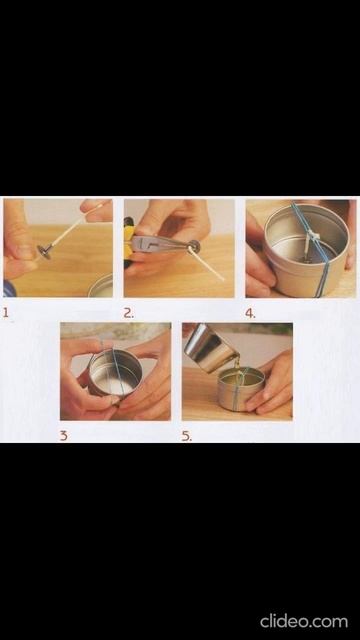 1

2.

4.

3

5.

clideo.com