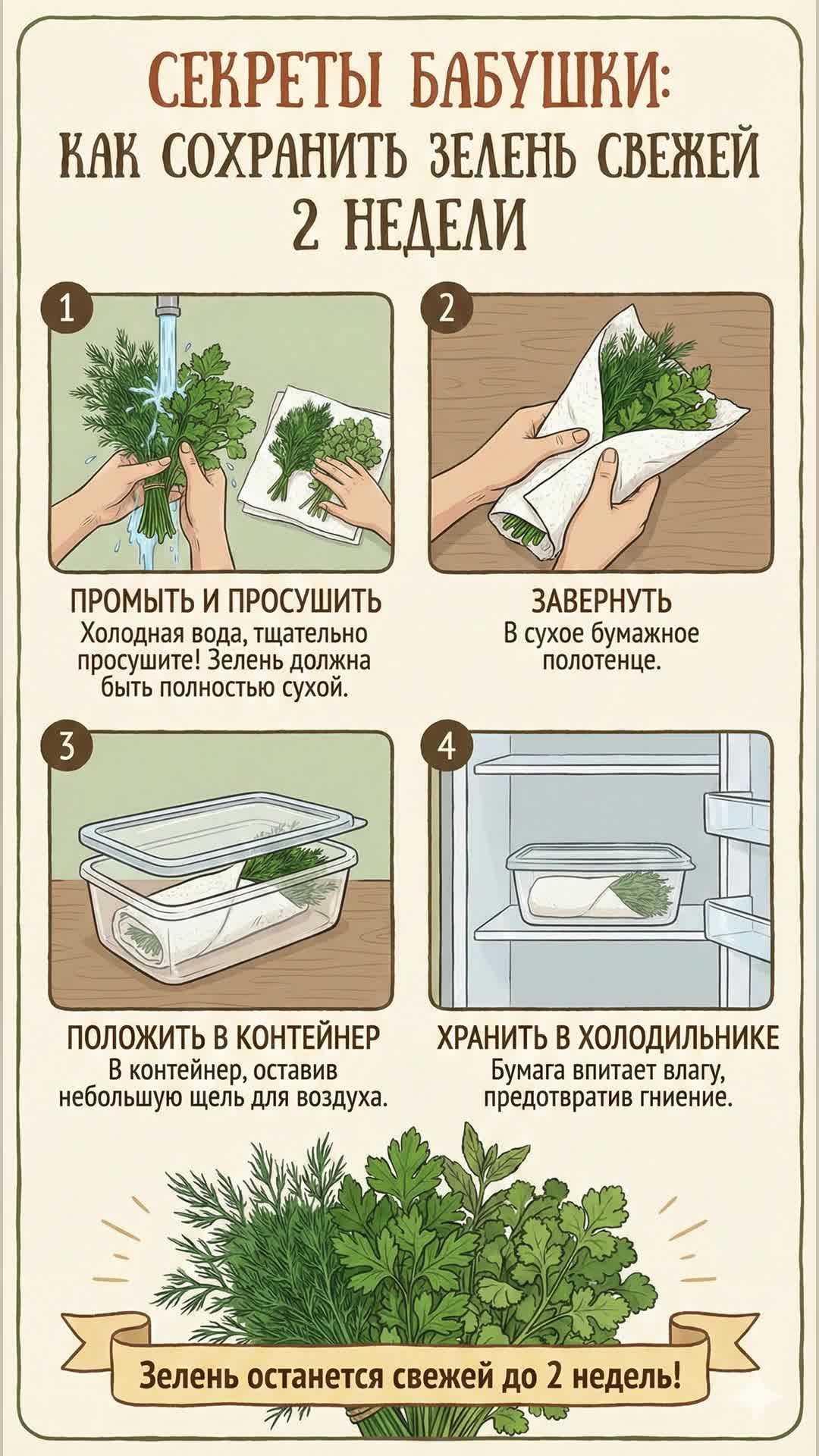 СЕКРЕТЫ БАБУШКИ:
КАК СОХРАНИТЬ ЗЕЛЕНЬ СВЕЖЕЙ 2 НЕДЕЛИ

1

ПРОМЫТЬ И ПРОСУШИТЬ
Холодная вода, тщательно просушите! Зелень должна быть полностью сухой.

2

ЗАВЕРНУТЬ
В сухое бумажное полотенце.

3

ПОЛОЖИТЬ В КОНТЕЙНЕР
В контейнер, оставив небольшую щель для воздуха.

4

ХРАНИТЬ В ХОЛОДИЛЬНИКЕ
Бумага впитает влагу, предотвратив гниение.

Зелень останется свежей до 2 недель!