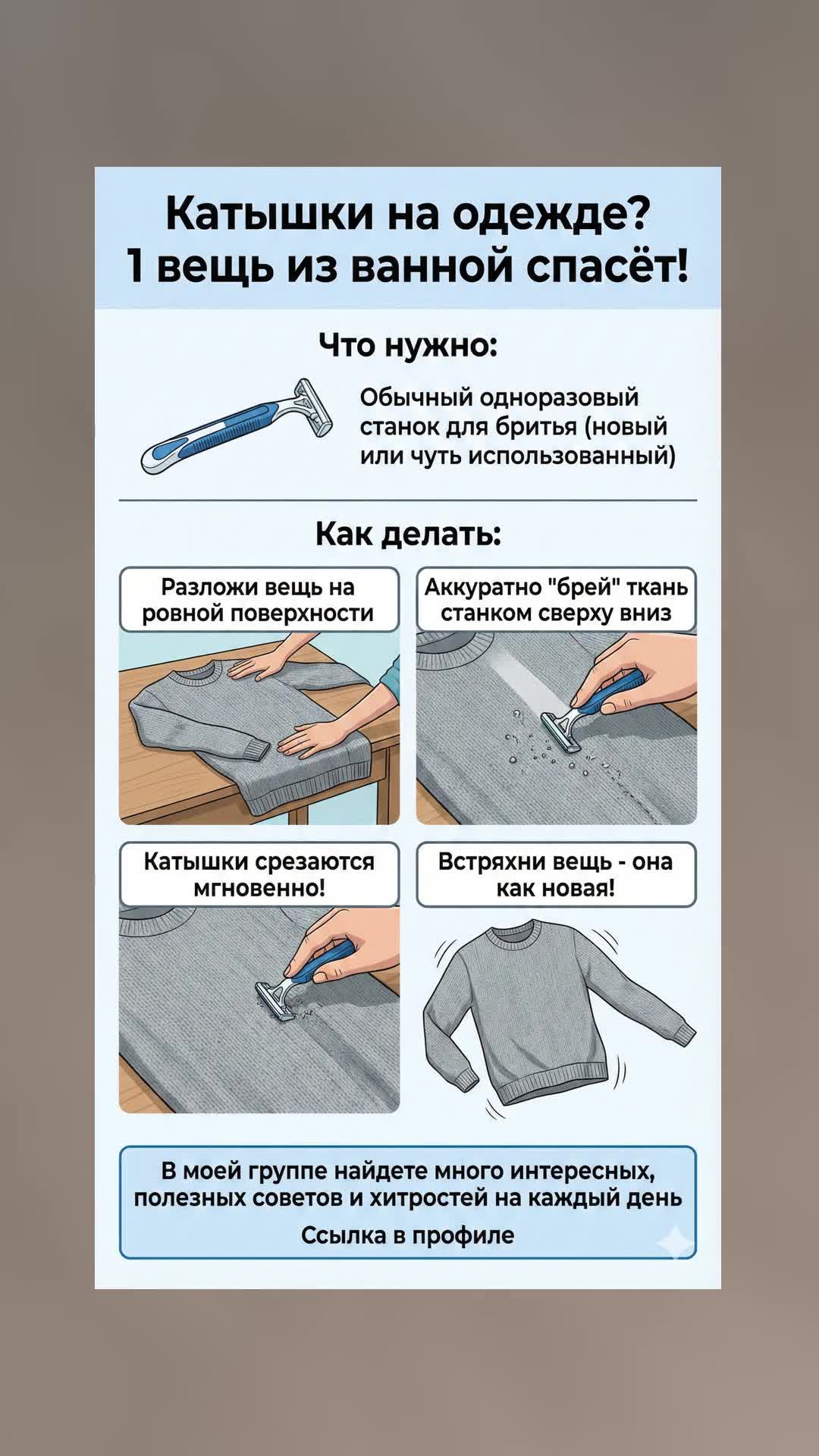 Катышки на одежде?
1 вещь из ванной спасёт!

Что нужно:

Обычный одноразовый станок для бритья (новый или чуть использованный)

Как делать:

Разложи вещь на ровной поверхности

Аккуратно "брей" ткань станком сверху вниз

Катышки срезаются мгновенно!

Встряхни вещь - она как новая!

В моей группе найдете много интересных, полезных советов и хитростей на каждый день

Ссылка в профиле