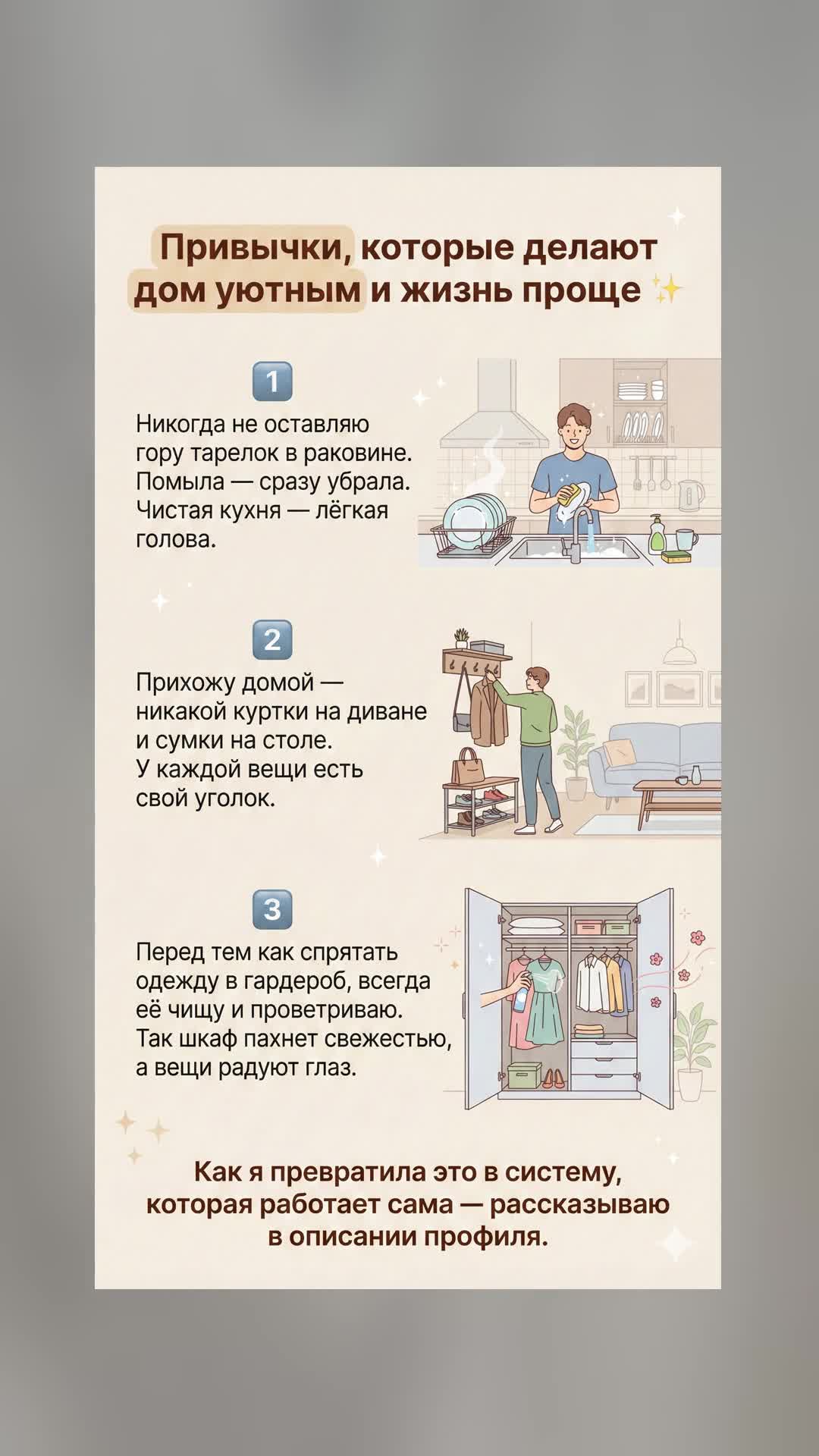 Привычки, которые делают дом уютным и жизнь проще ✨

1

Никогда не оставляю гору тарелок в раковине. Помыла — сразу убрала. Чистая кухня — лёгкая голова.

2

Прихожу домой — никакой куртки на диване и сумки на столе. У каждой вещи есть свой уголок.

3

Перед тем как спрятать одежду в гардероб, всегда её чищу и проветриваю. Так шкаф пахнет свежестью, а вещи радуют глаз.

Как я превратила это в систему, которая работает сама — рассказываю в описании профиля.