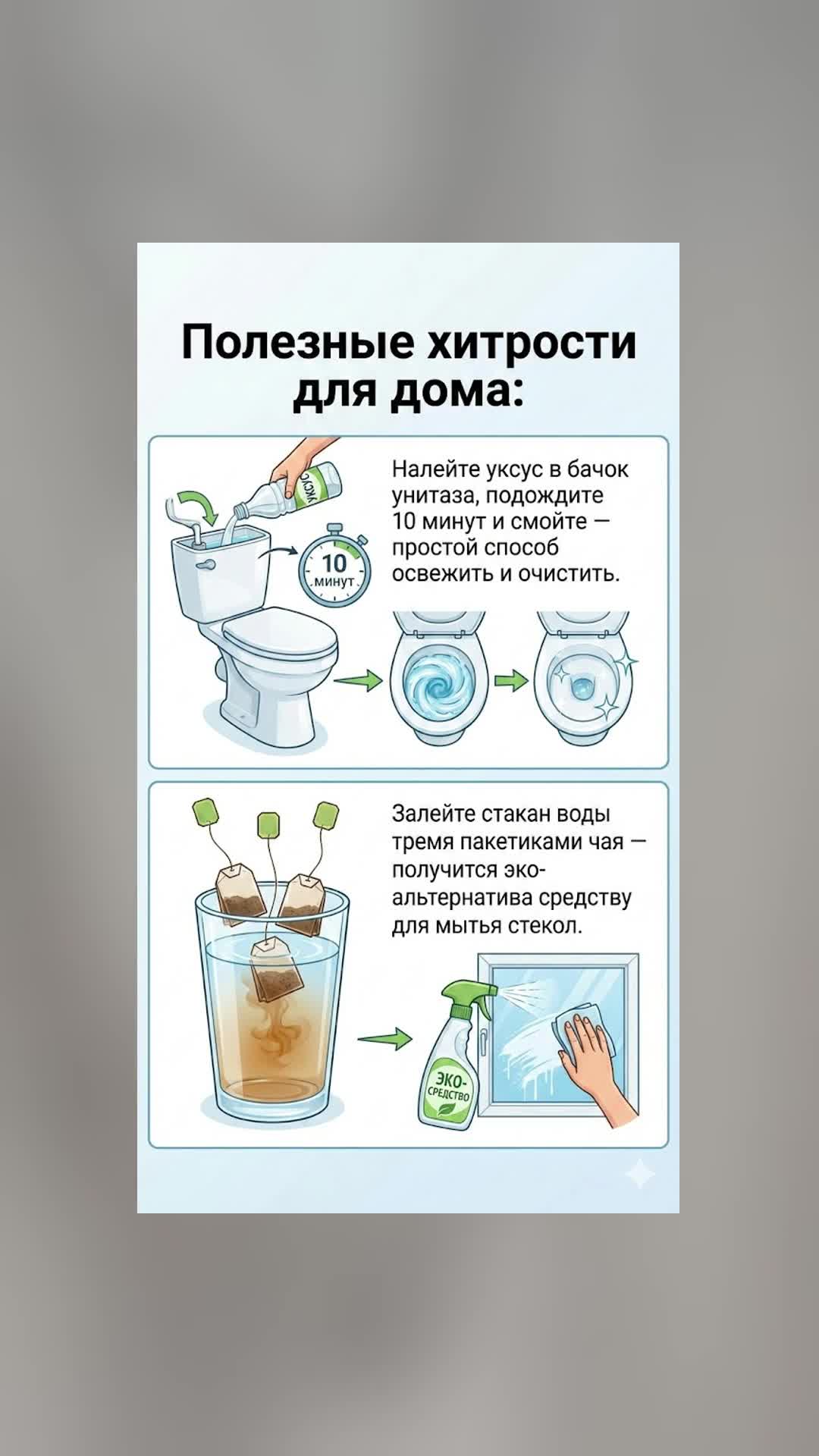 Полезные хитрости для дома:

УКСУС

10 минут

Налейте уксус в бачок унитаза, подождите 10 минут и смойте — простой способ освежить и очистить.

Залейте стакан воды тремя пакетиками чая — получится эко-альтернатива средству для мытья стекол.

ЭКО-СРЕДСТВО