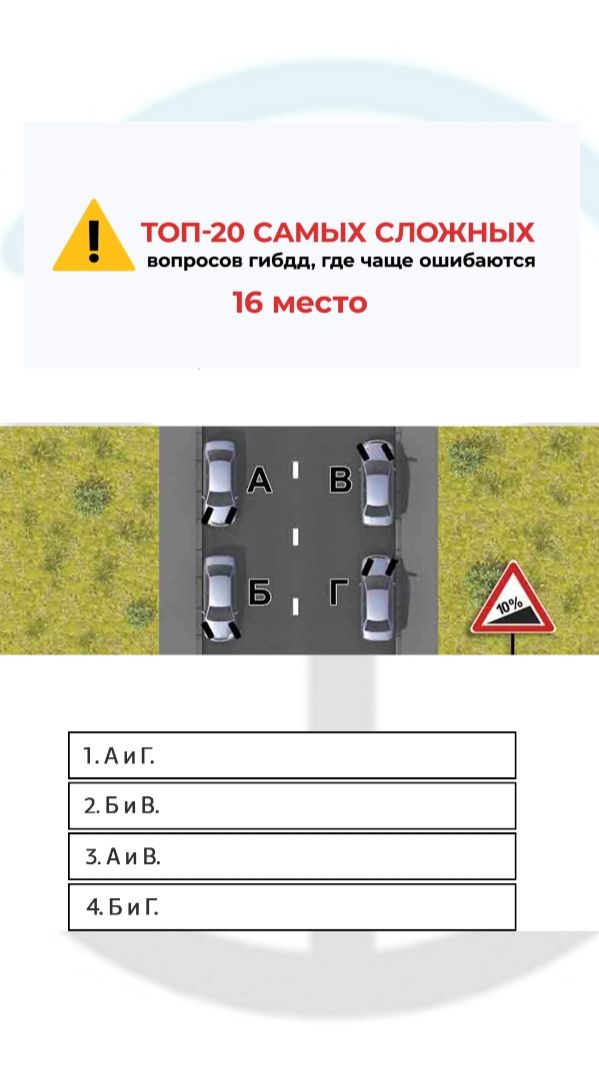 ТОП-20 САМЫХ СЛОЖНЫХ
вопросов гибдд, где чаще ошибаются
16 место

А
В
Б
Г
10%

1. А и Г.
2. Б и В.
3. А и В.
4. Б и Г.