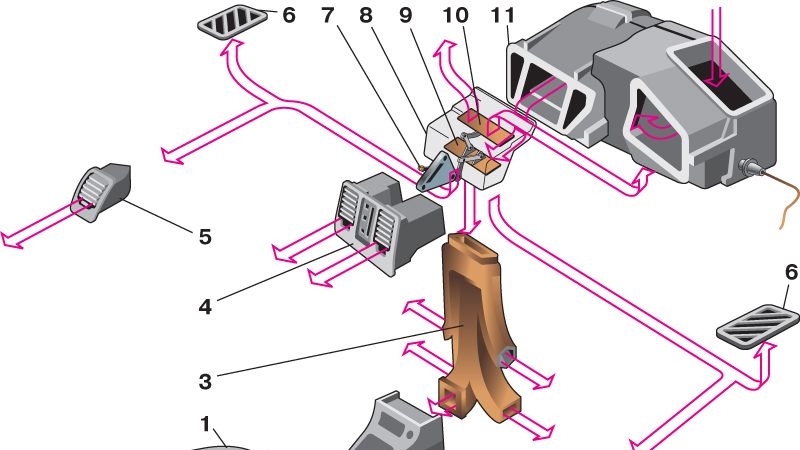 6
7
8
9
10
11
5
4
6
3
1