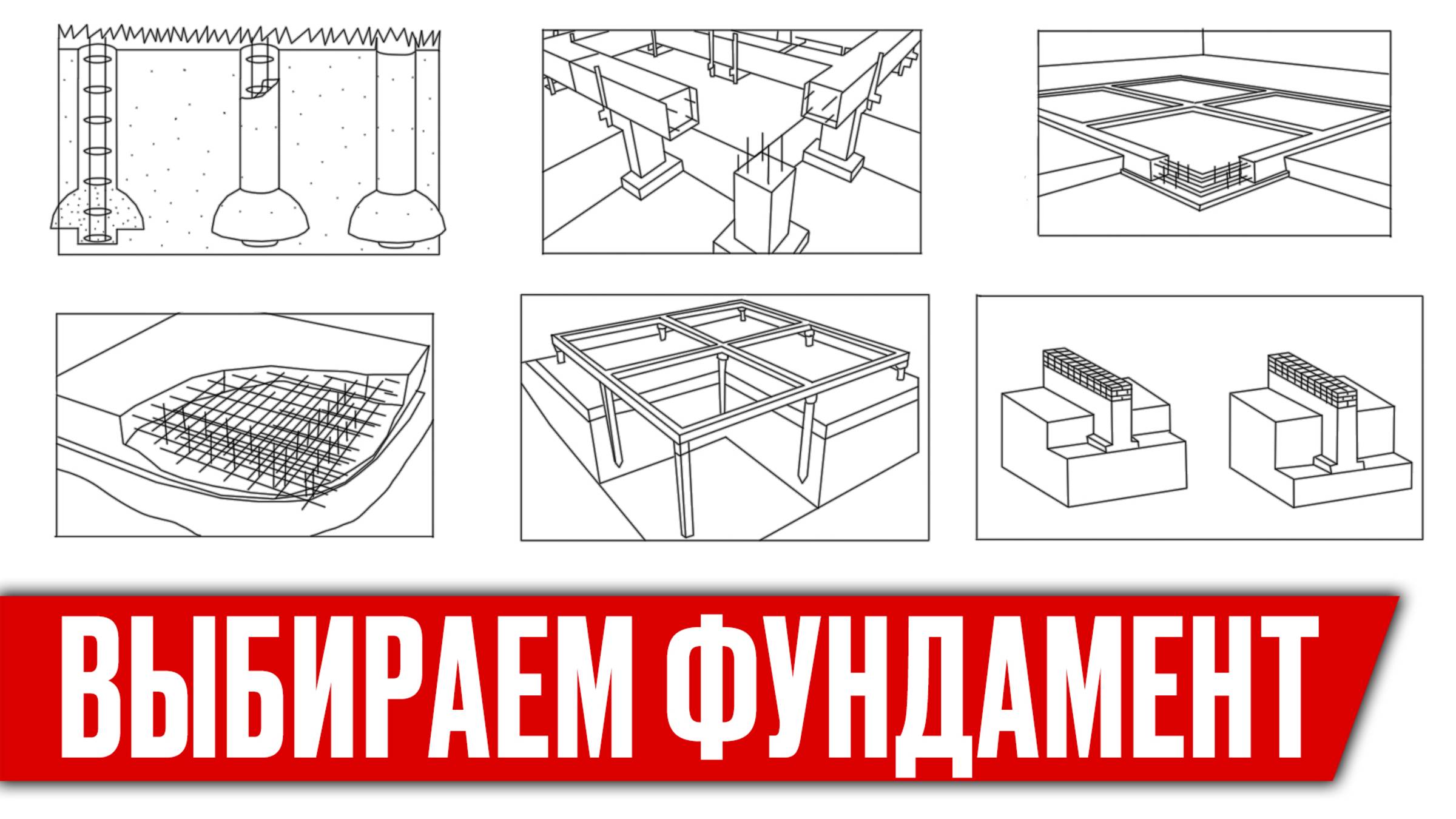 ВЫБИРАЕМ ФУНДАМЕНТ