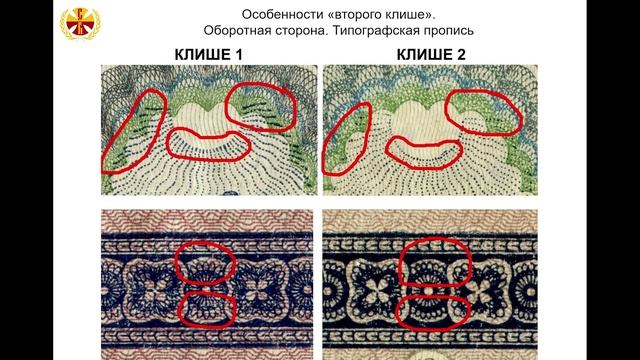 Особенности «второго клише».
Оборотная сторона. Типографская пропись

КЛИШЕ 1

КЛИШЕ 2