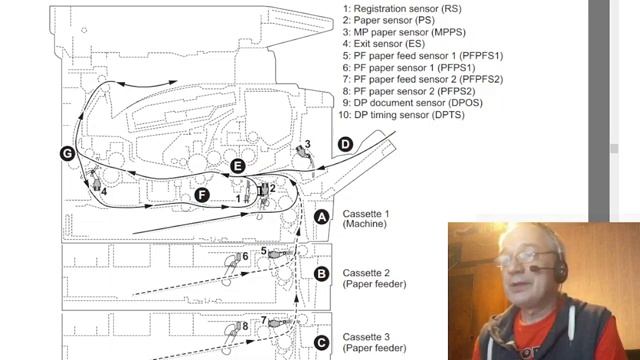 1: Registration sensor (RS)
2: Paper sensor (PS)
3: MP paper sensor (MPPS)
4: Exit sensor (ES)
5: PF paper feed sensor 1 (PFPFS1)
6: PF paper sensor 1 (PFPS1)
7: PF paper feed sensor 2 (PFPFS2)
8: PF paper sensor 2 (PFPS2)
9: DP document sensor (DPOS)
10: DP timing sensor (DPTS)

G
D
3
E
4
F
1
2
A
Cassette 1
(Machine)

6
5
B
Cassette 2
(Paper feeder)

8
7
C
Cassette 3
(Paper feeder)