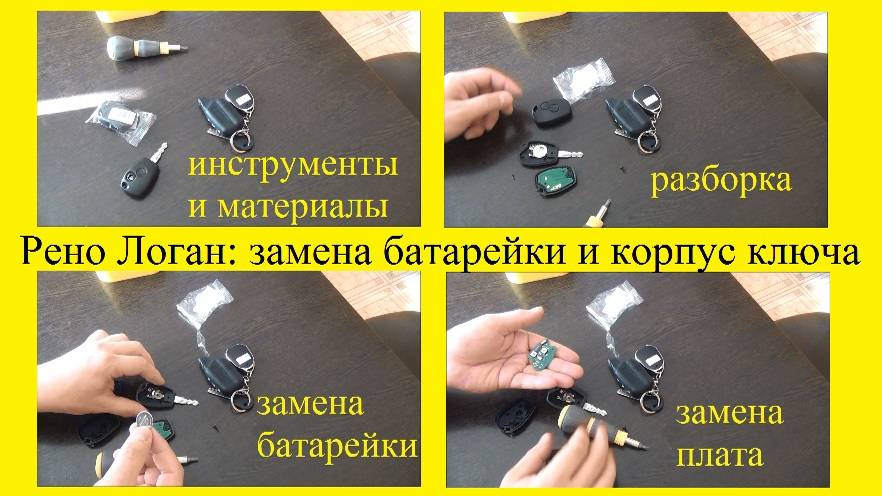 инструменты и материалы

разборка

Рено Логан: замена батарейки и корпус ключа

замена батарейки

замена плата