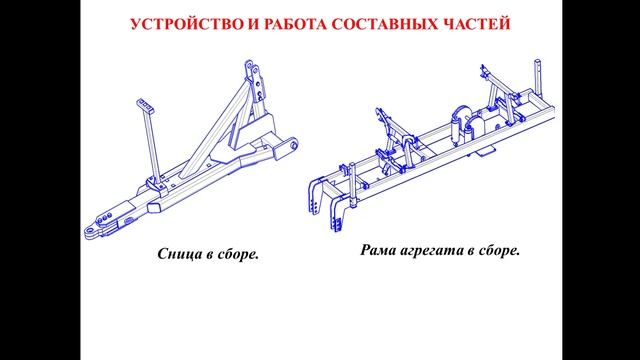 УСТРОЙСТВО И РАБОТА СОСТАВНЫХ ЧАСТЕЙ

Сница в сборе.

Рама агрегата в сборе.