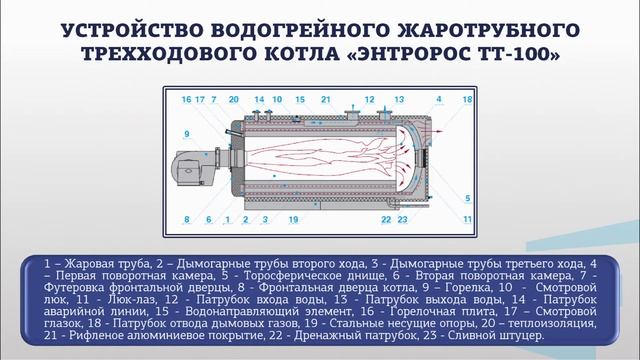 УСТРОЙСТВО ВОДОГРЕЙНОГО ЖАРОТРУБНОГО ТРЕХХОДОВОГО КОТЛА «ЭНТРОРОС ТТ-100»

16 17 7 20 14 10 15 21 12 13 4 18

9

5

8 6 1 2 3 19 22 23 11

1 – Жаровая труба, 2 – Дымогарные трубы второго хода, 3 - Дымогарные трубы третьего хода, 4 – Первая поворотная камера, 5 - Торосферическое днище, 6 - Вторая поворотная камера, 7 - Футеровка фронтальной дверцы, 8 - Фронтальная дверца котла, 9 – Горелка, 10 - Смотровой люк, 11 - Люк-лаз, 12 - Патрубок входа воды, 13 - Патрубок выхода воды, 14 - Патрубок аварийной линии, 15 - Водонаправляющий элемент, 16 - Горелочная плита, 17 – Смотровой глазок, 18 - Патрубок отвода дымовых газов, 19 - Стальные несущие опоры, 20 – теплоизоляция, 21 - Рифленое алюминиевое покрытие, 22 - Дренажный патрубок, 23 - Сливной штуцер.