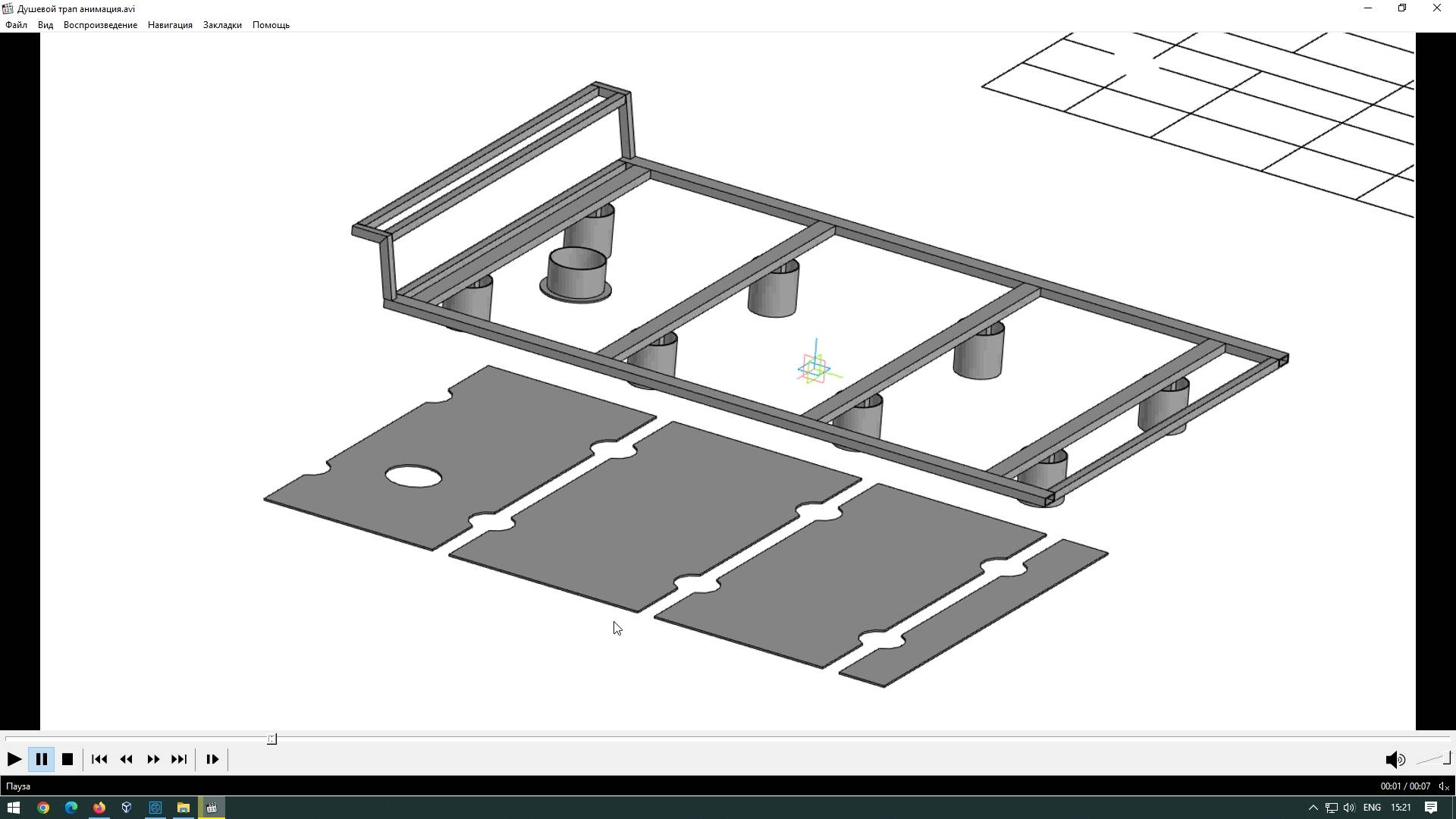 Душевой трап анимация.avi

Файл Вид Воспроизведение Навигация Закладки Помощь

Пауза

00:01 / 00:07

ENG 15:21