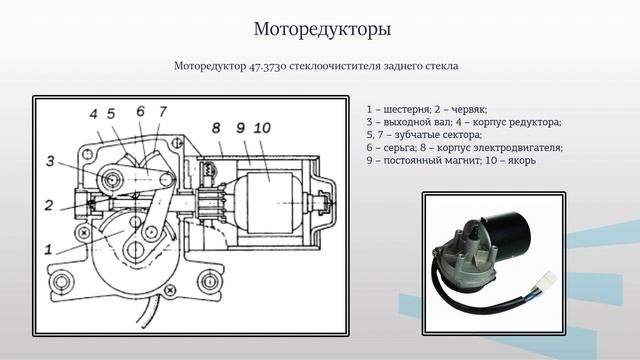 Моторедукторы

Моторедуктор 47.3730 стеклоочистителя заднего стекла

4 5 6 7 8 9 10 3 2 1

1 – шестерня; 2 – червяк;
3 – выходной вал; 4 – корпус редуктора;
5, 7 – зубчатые сектора;
6 – серьга; 8 – корпус электродвигателя;
9 – постоянный магнит; 10 – якорь