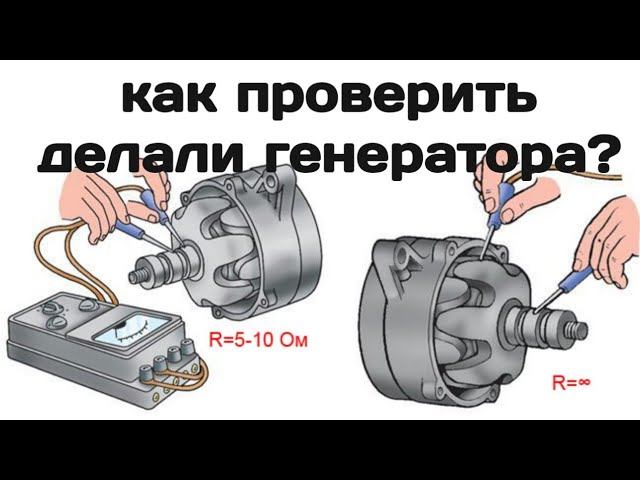 как проверить делали генератора?

R=5-10 Ом

R=∞