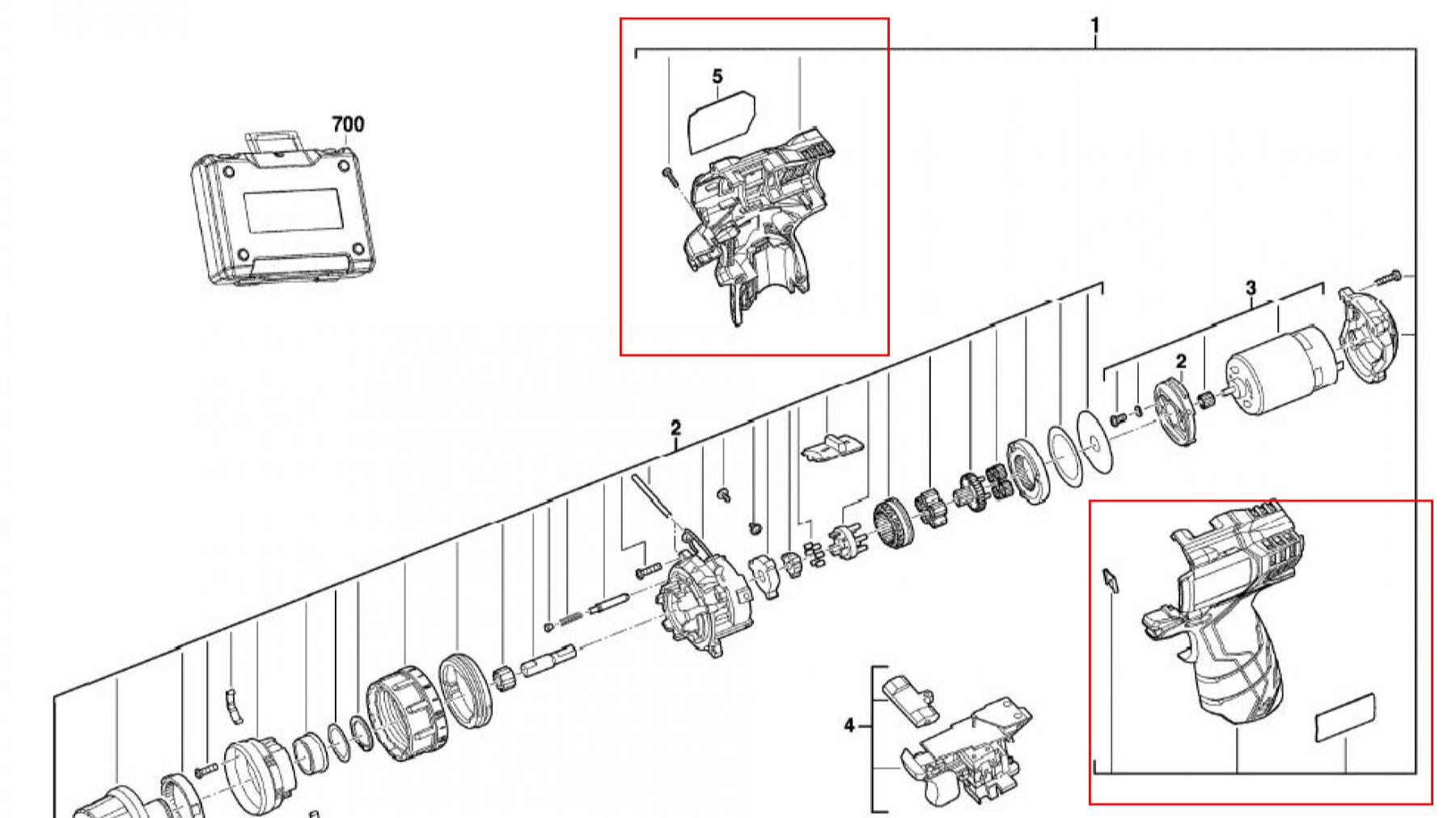 1
5
700
3
2
2
4