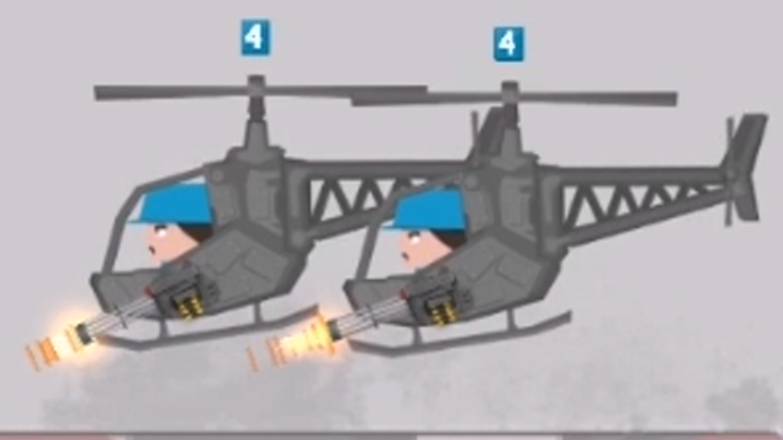 4
4