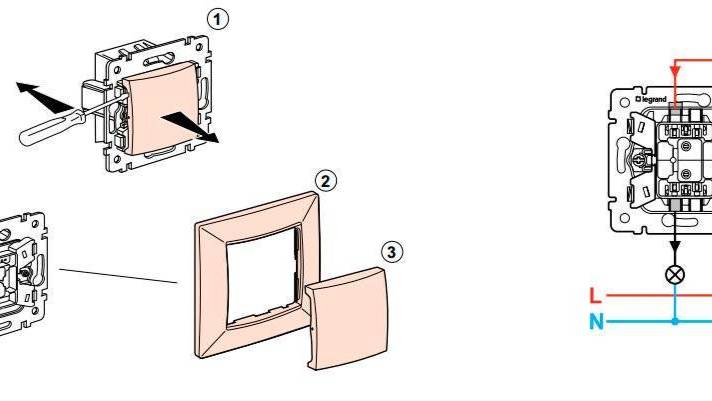 1

2

3

legrand

L

N