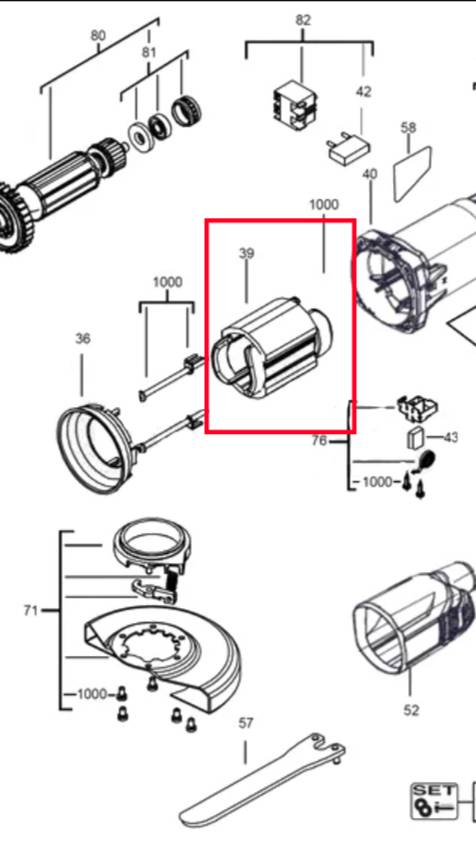 80
81
82
42
58
40
1000
39
1000
36
76
43
1000
71
1000
52
57
SET