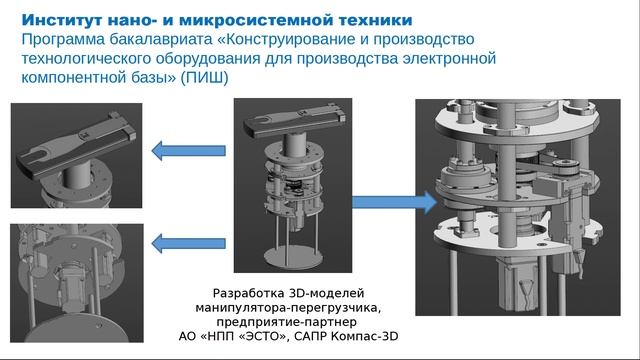 Институт нано- и микросистемной техники
Программа бакалавриата «Конструирование и производство технологического оборудования для производства электронной компонентной базы» (ПИШ)

Разработка 3D-моделей манипулятора-перегрузчика, предприятие-партнер АО «НПП «ЭСТО», САПР Компас-3D