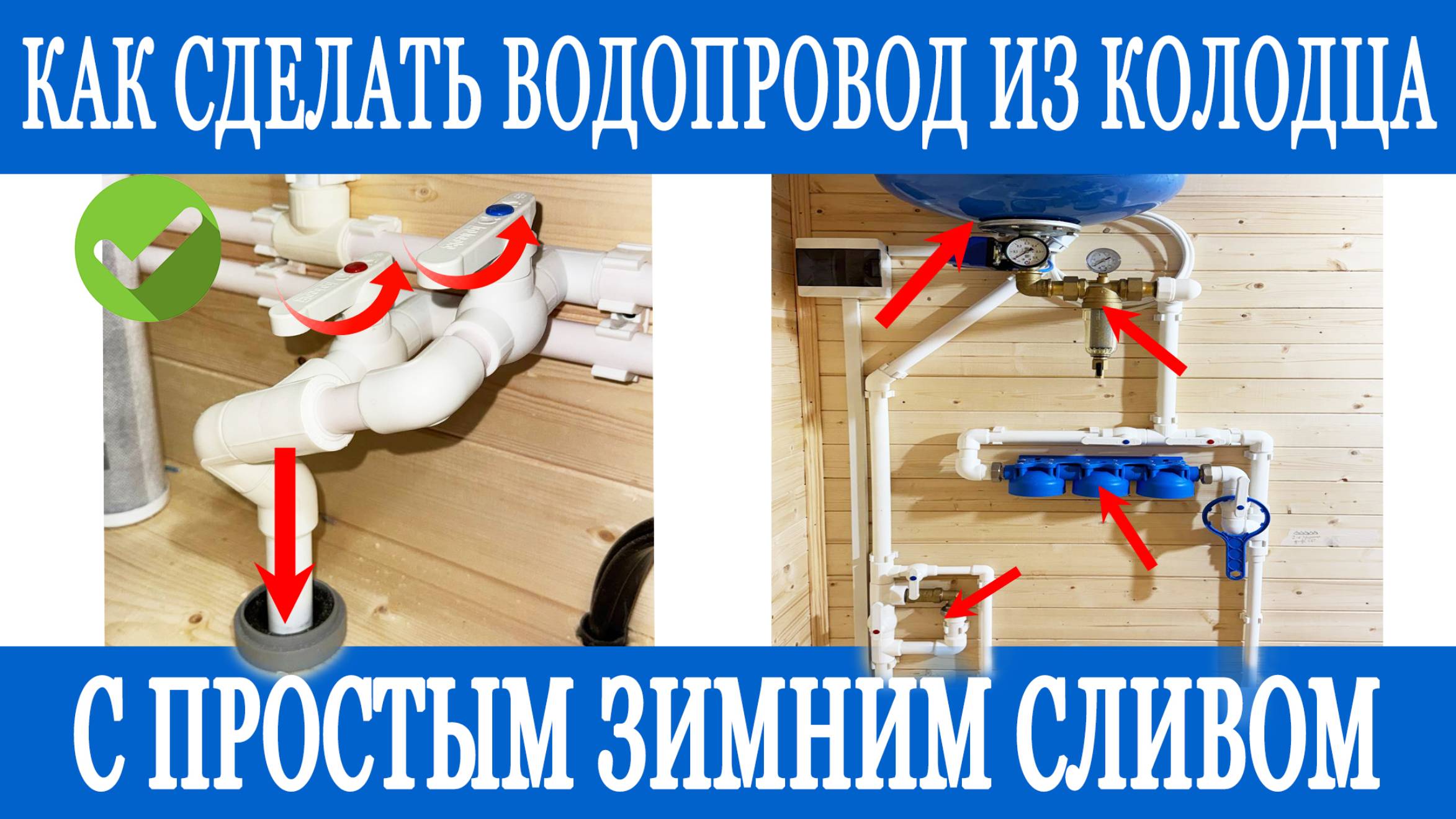 КАК СДЕЛАТЬ ВОДОПРОВОД ИЗ КОЛОДЦА

С ПРОСТЫМ ЗИМНИМ СЛИВОМ